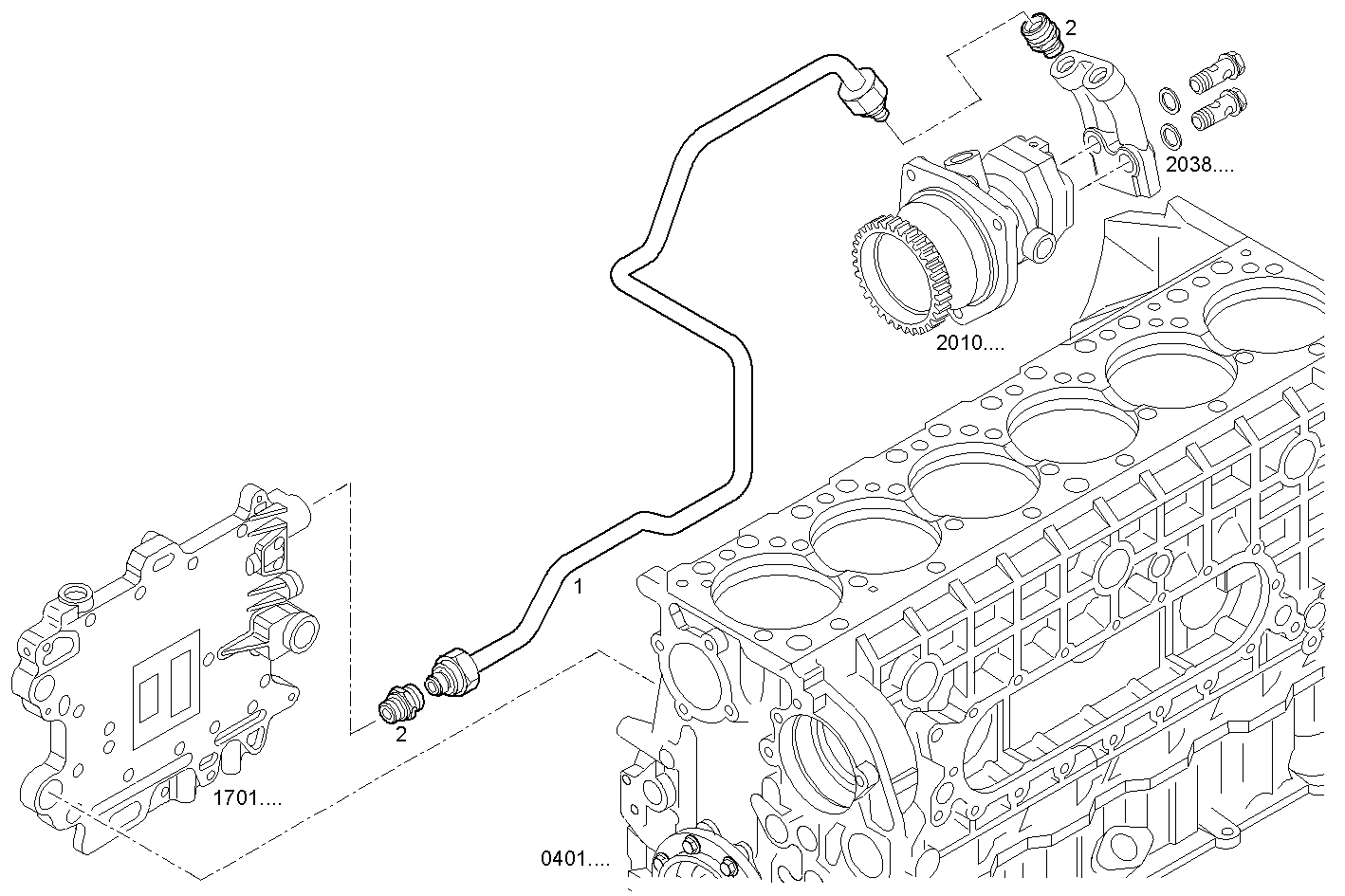 2

2038....

2010....

1

2

1701....

0401....