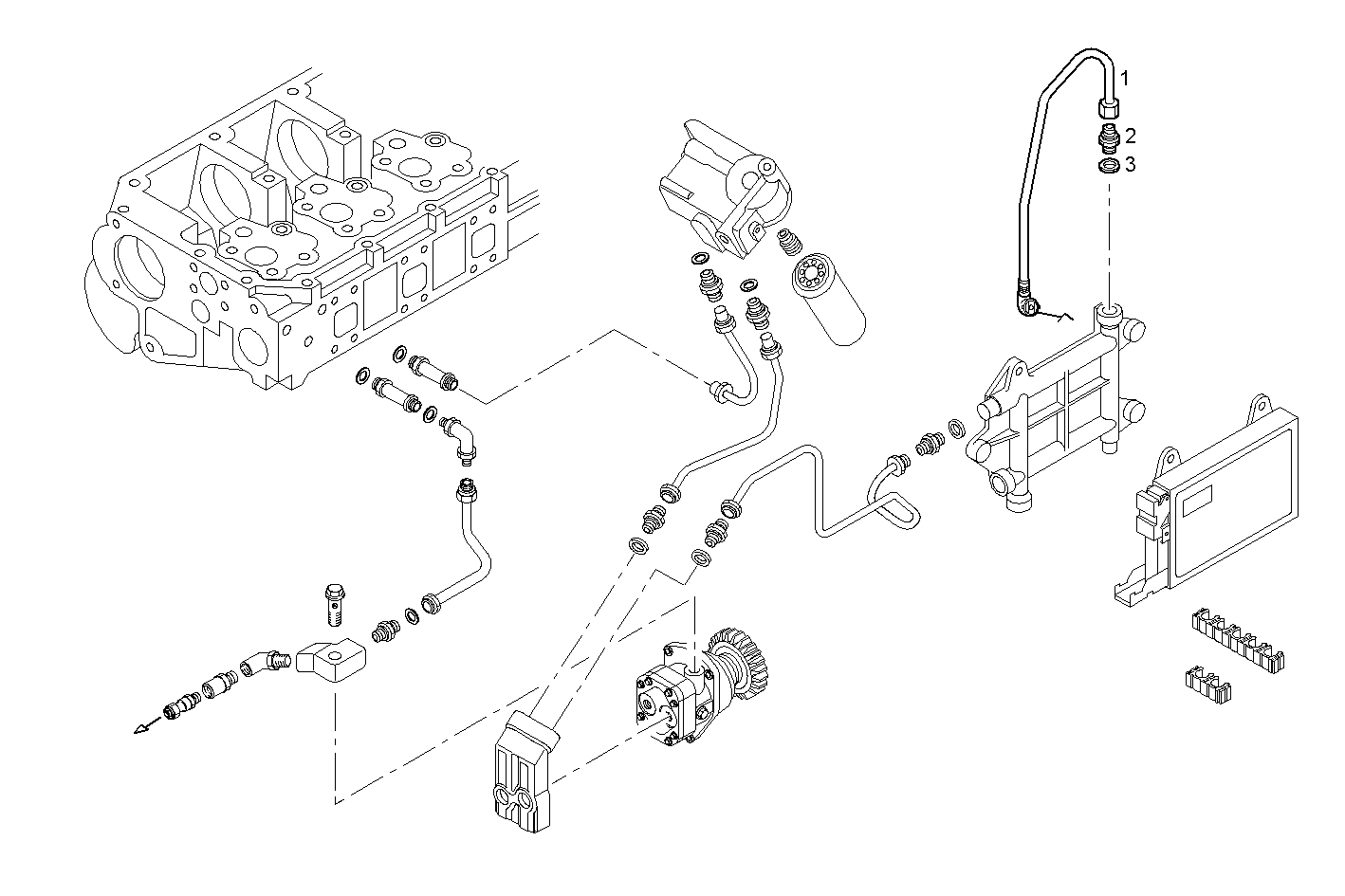 1
2
3