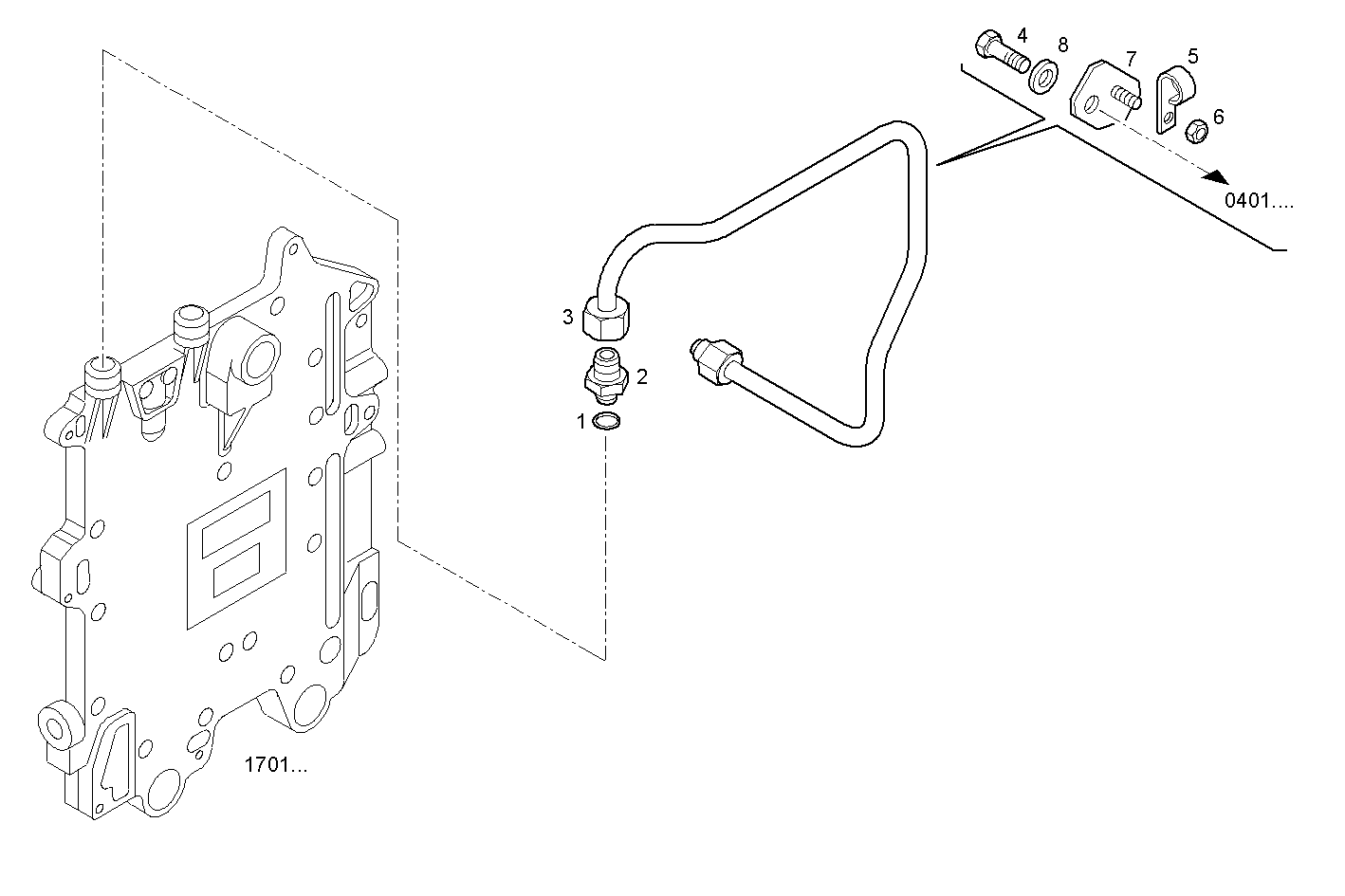 4
8
7
5
6
0401....
3
2
1
1701...