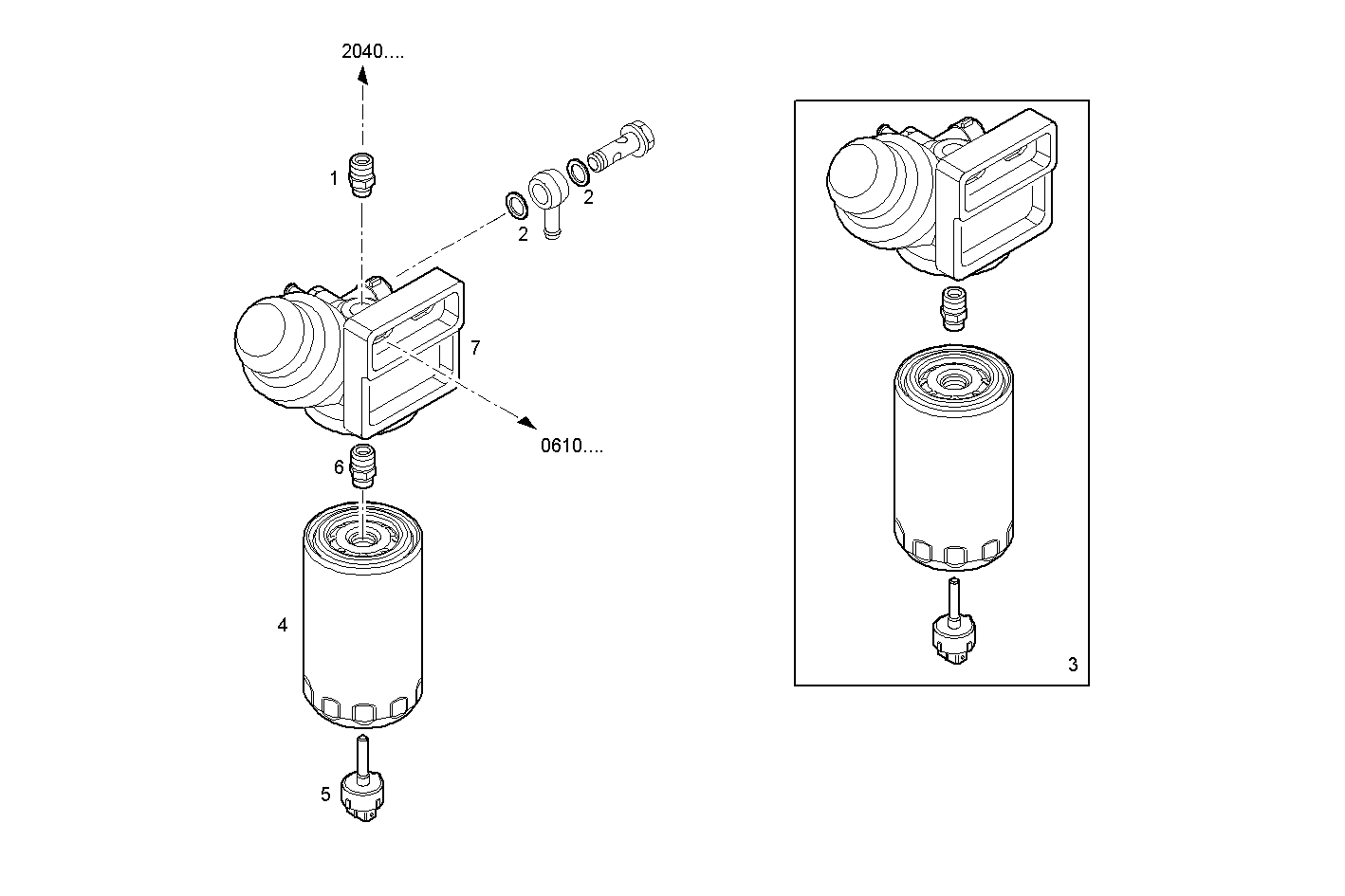 2040....

1

2

2

7

0610....

6

4

5

3