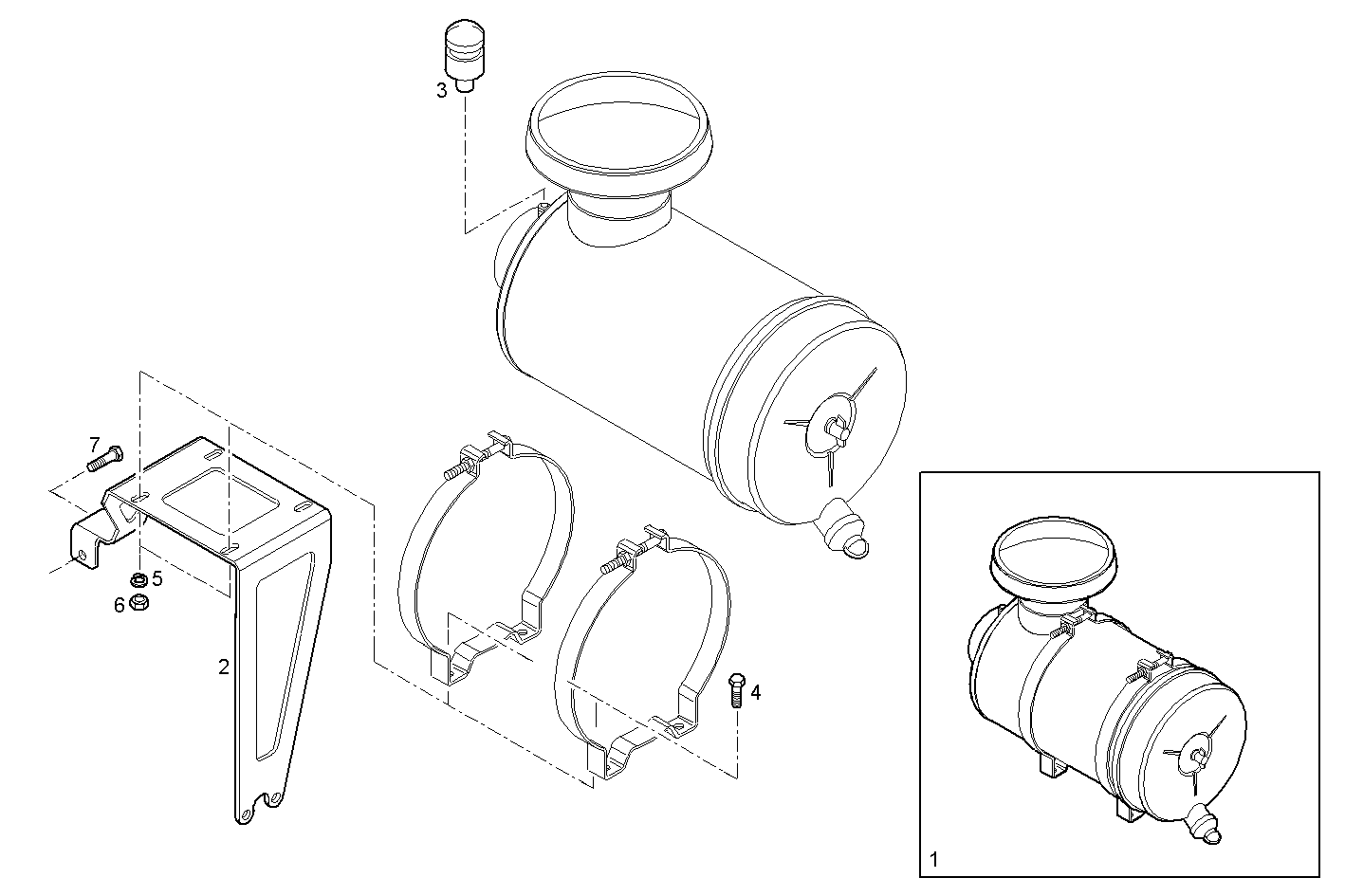 3
7
5
6
2
4
1