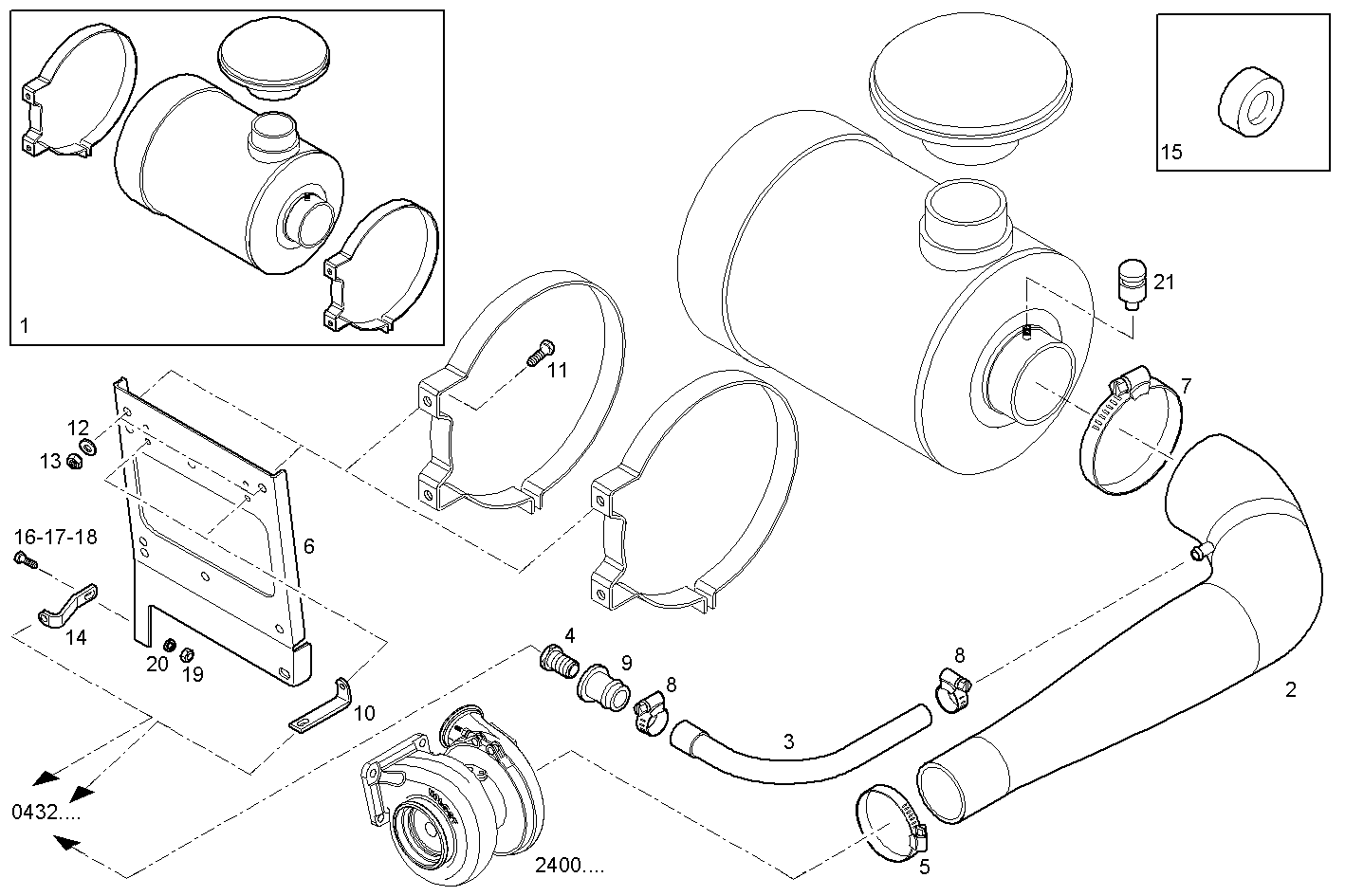 1
15
21
11
7
12
13
6
16-17-18
14
20
19
10
4
9
8
8
3
2
5
0432....
2400....