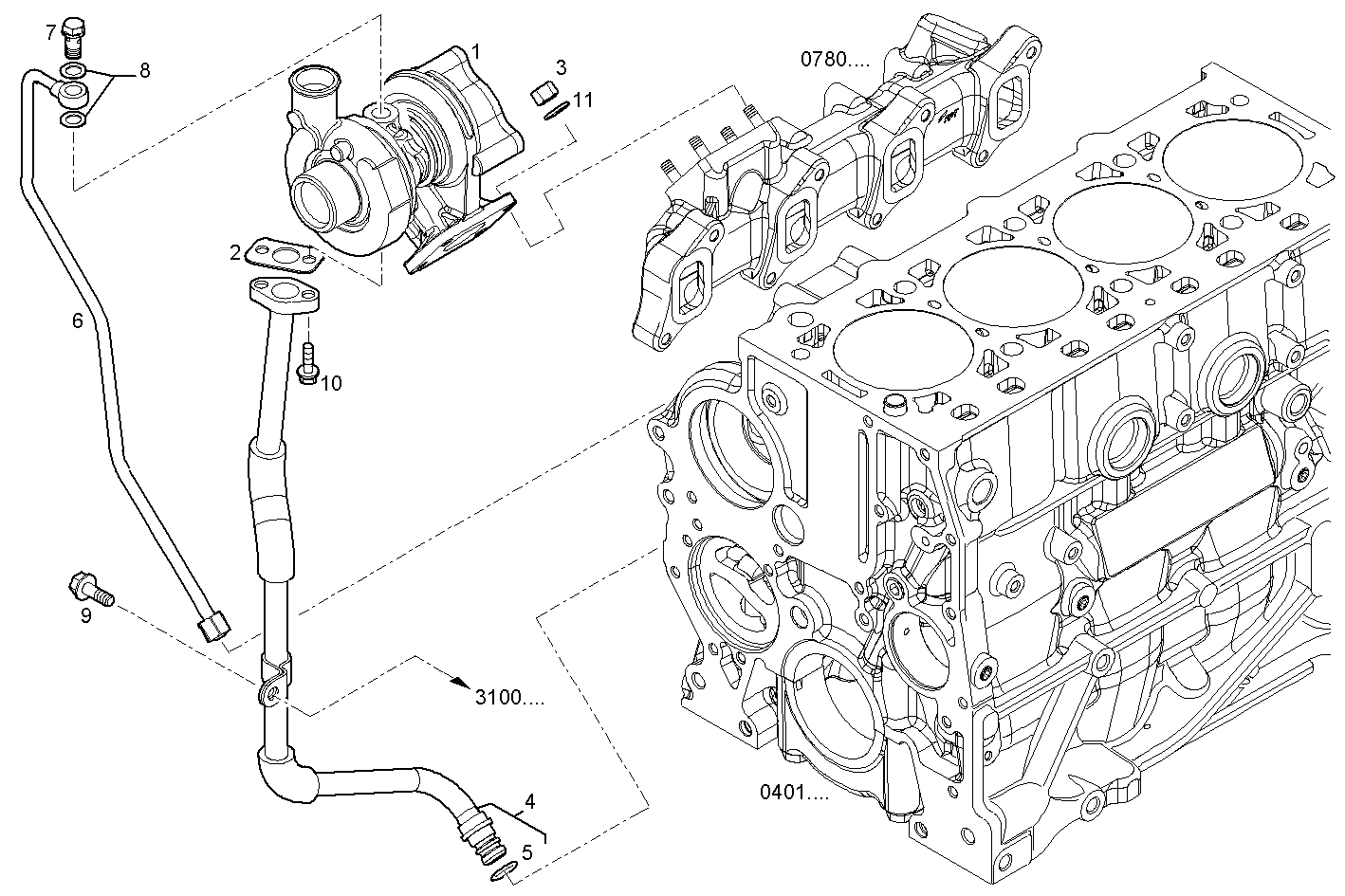 7
8
1
3
11
0780....
2
6
10
9
3100....
4
5
0401....