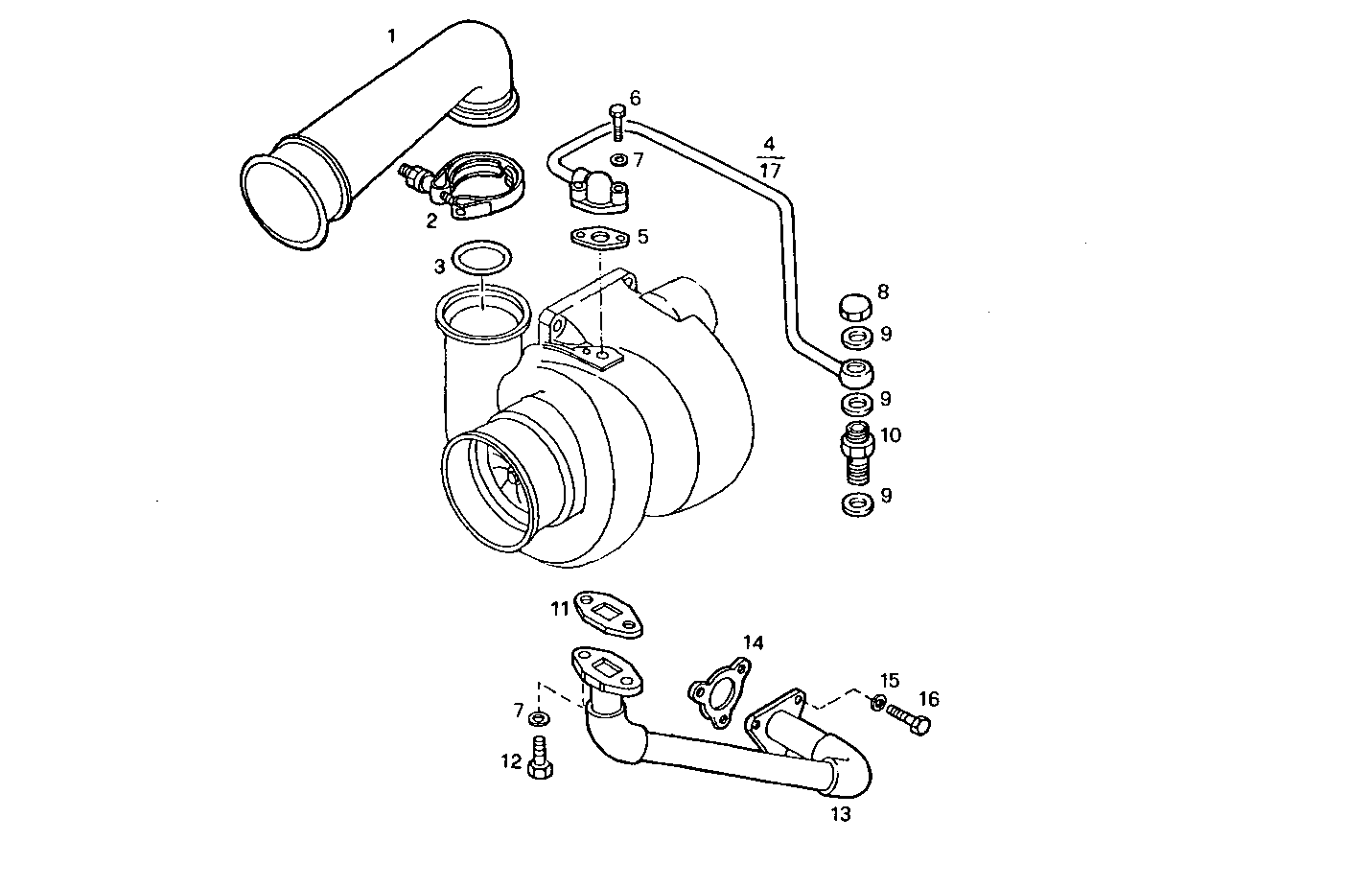 1
6
4
17
7
2
5
3
8
9
9
10
9
11
14
15
16
7
12
13