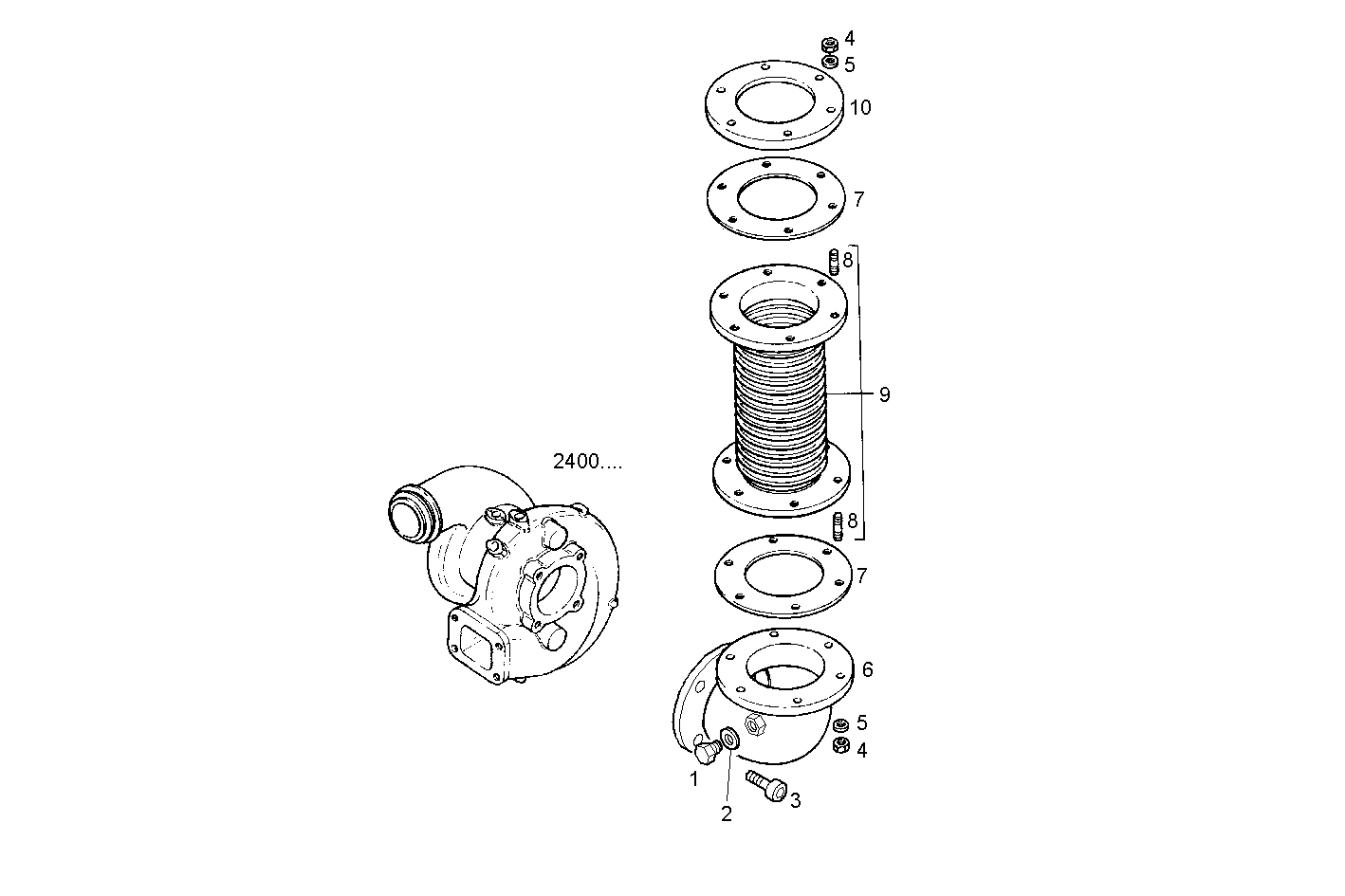 4
5
10
7
8
9
2400....
8
7
6
5
4
1
2
3