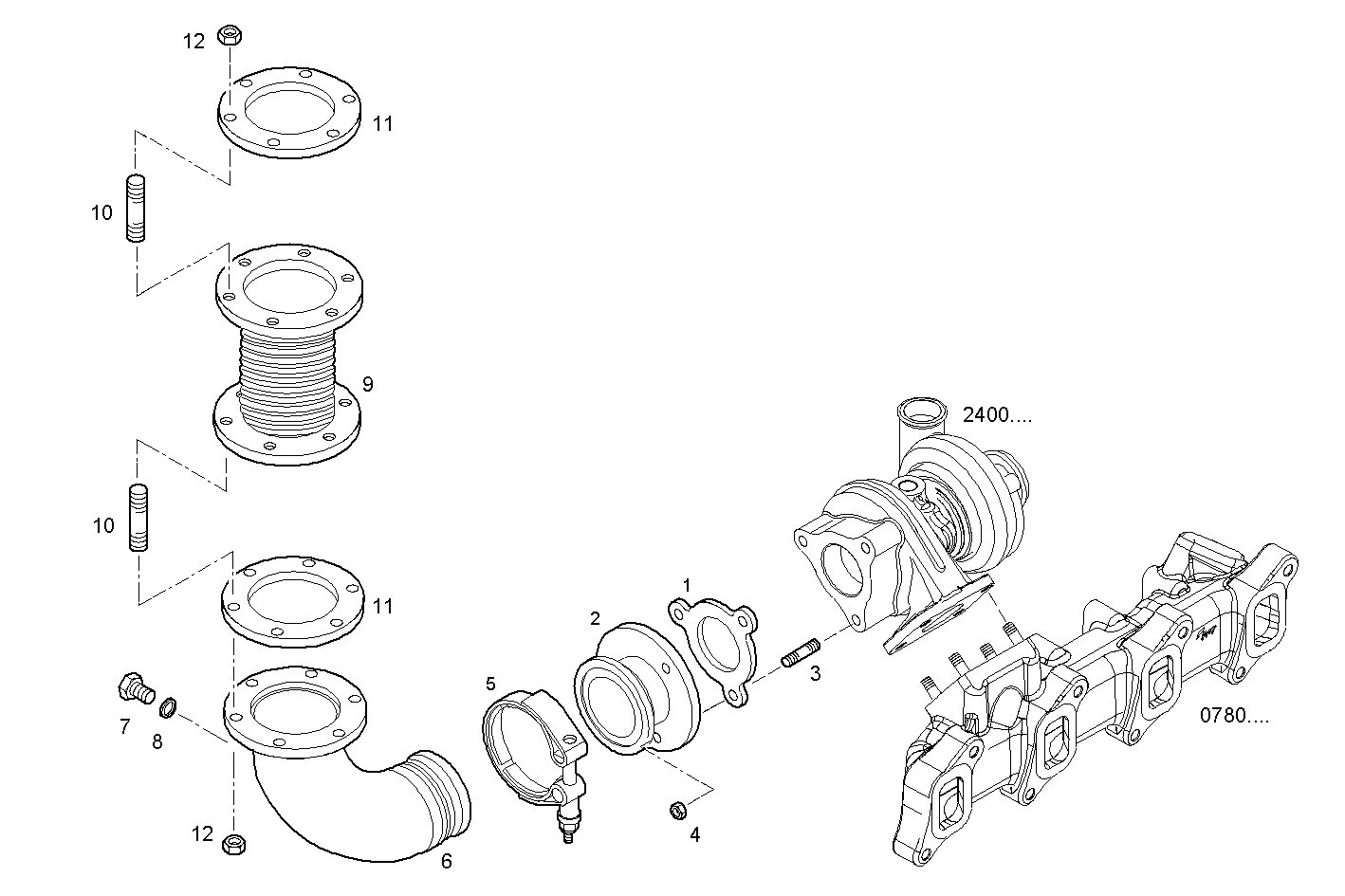 12
11
10
9
10
11
7
8
12
6
5
2
1
3
4
2400....
0780....