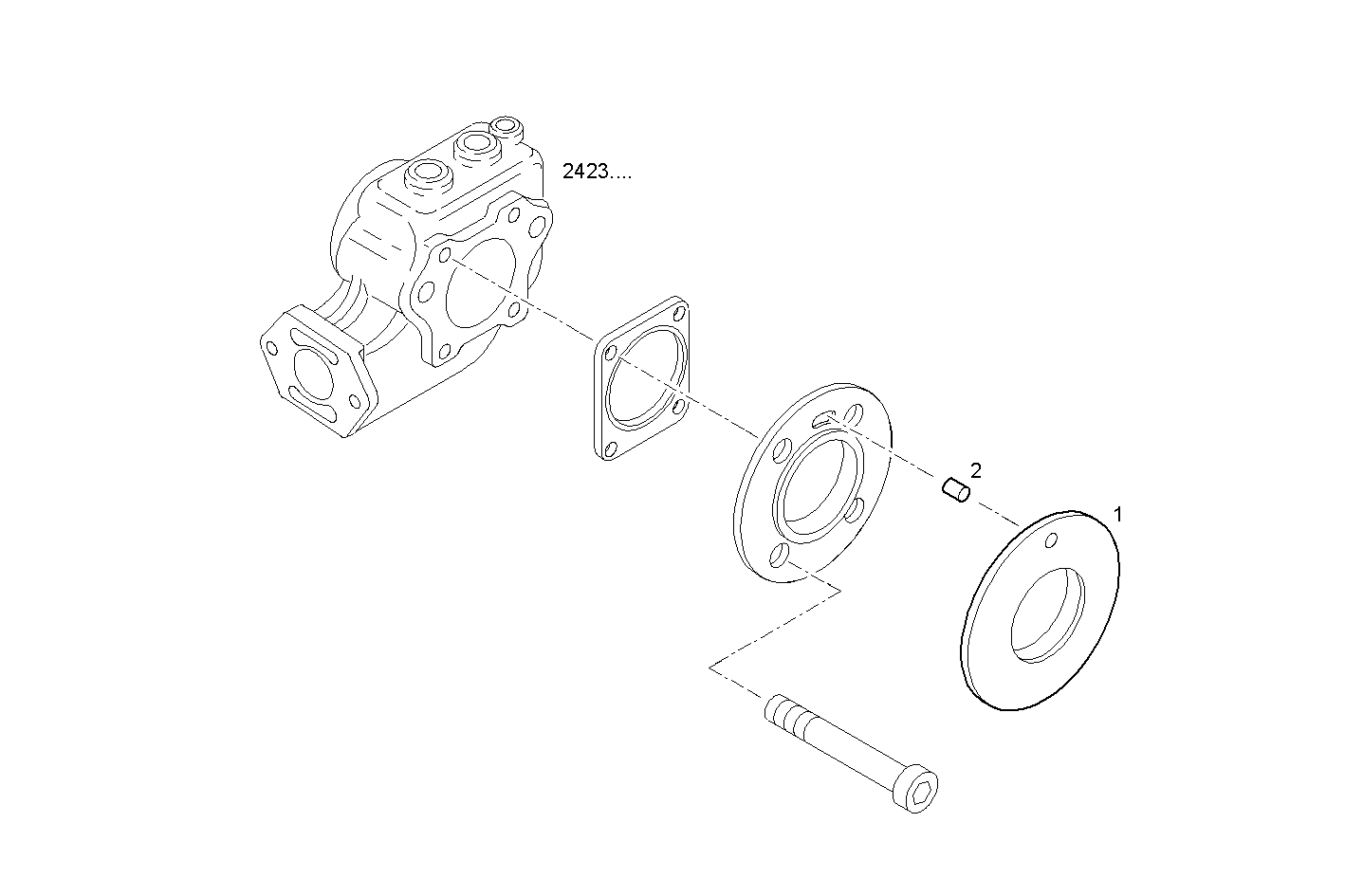 2423....

2

1