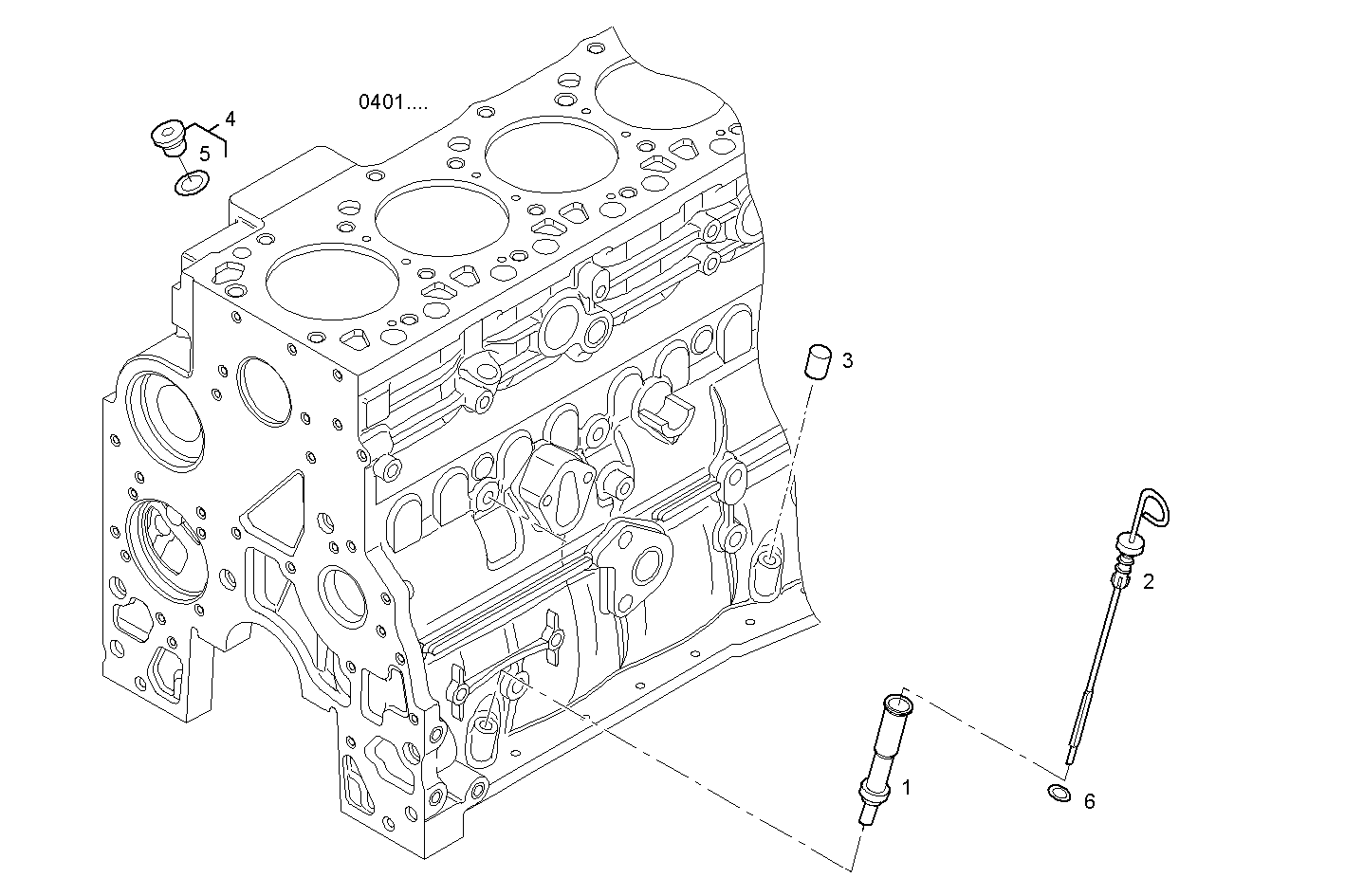 0401....

4
5
3
2
1
6