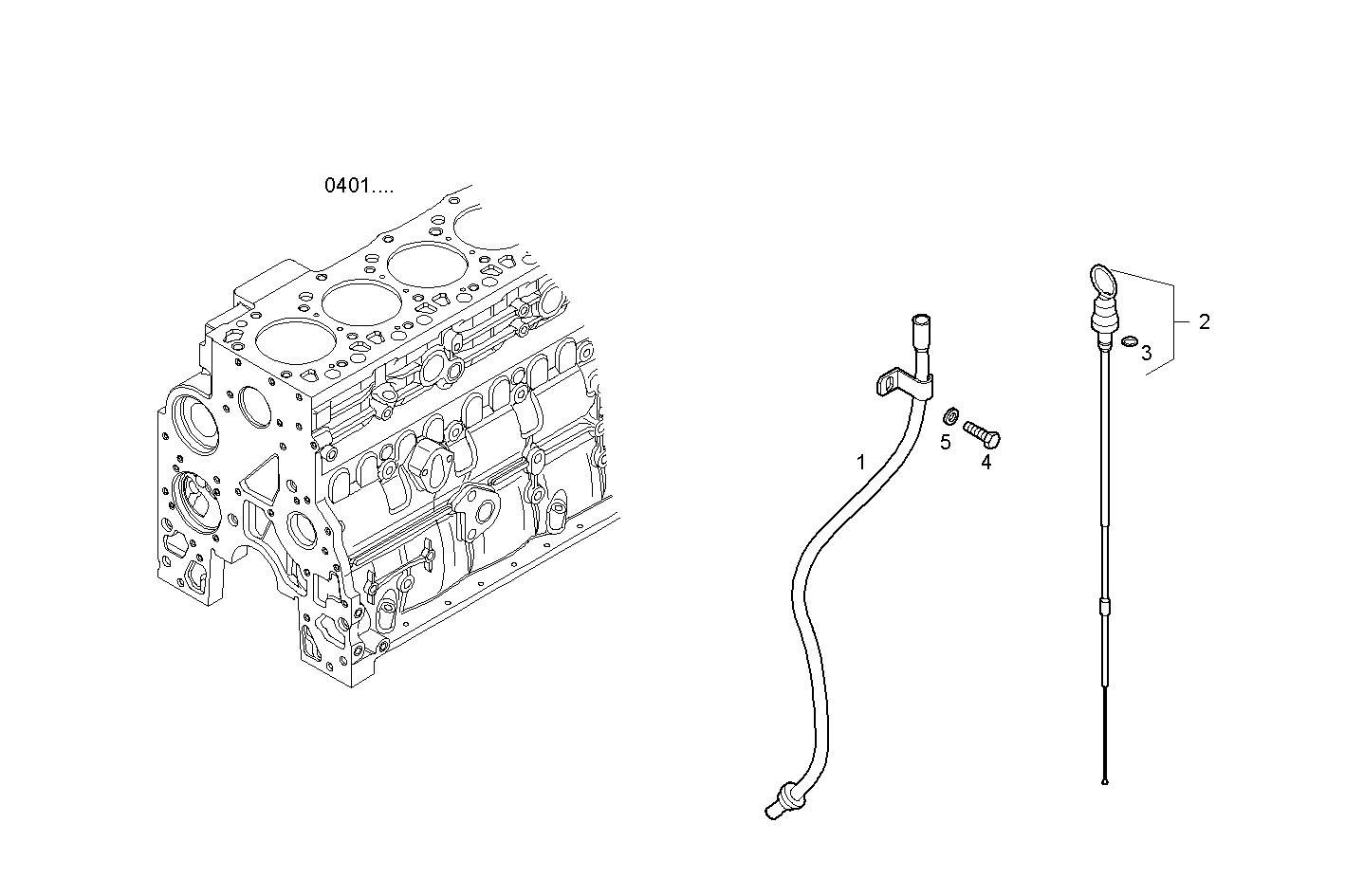 0401....

2

3

5

4

1