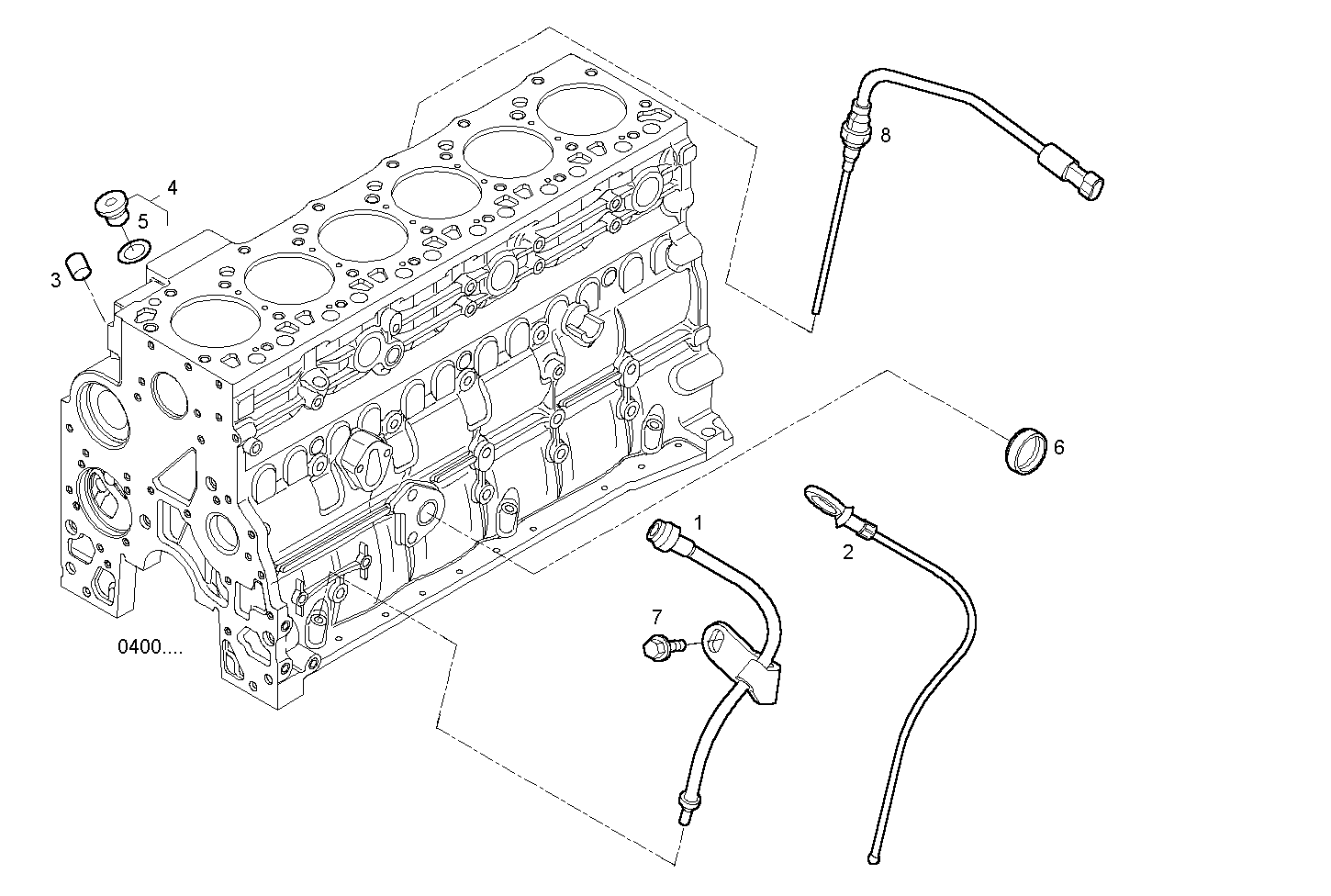 8

4

5

3

6

1

2

7

0400....