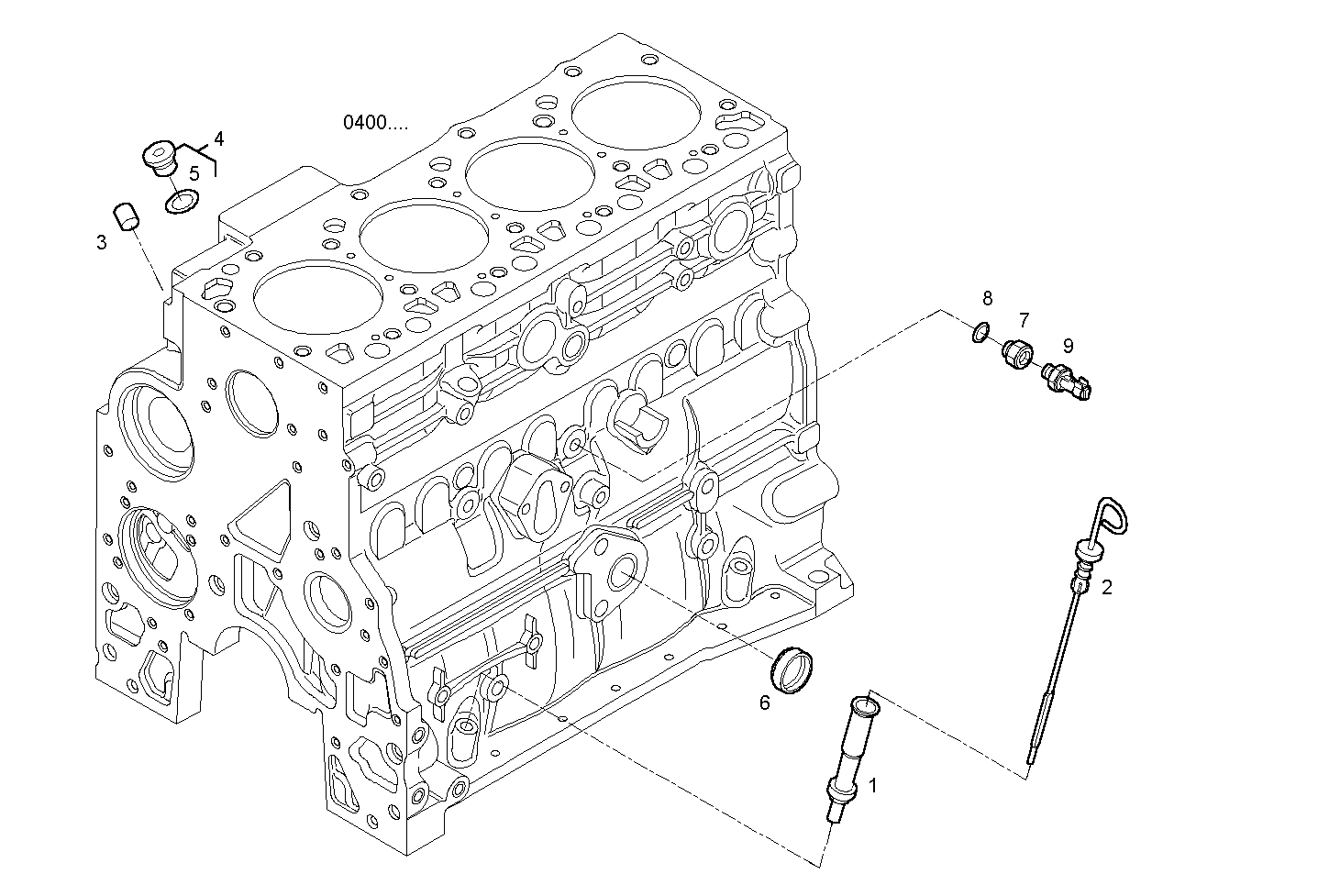 0400....

4
5
3
8
7
9
2
6
1