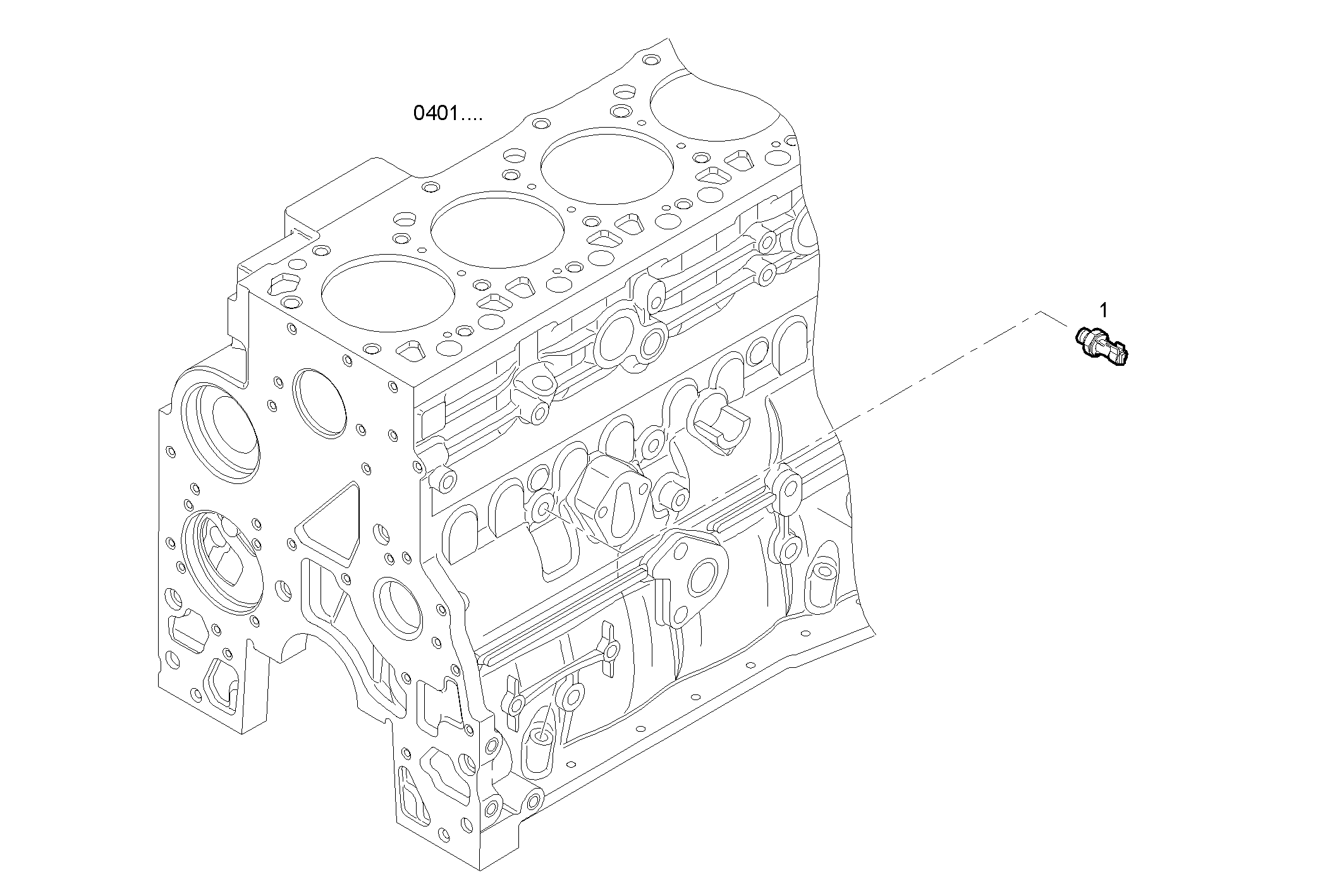 0401....

1