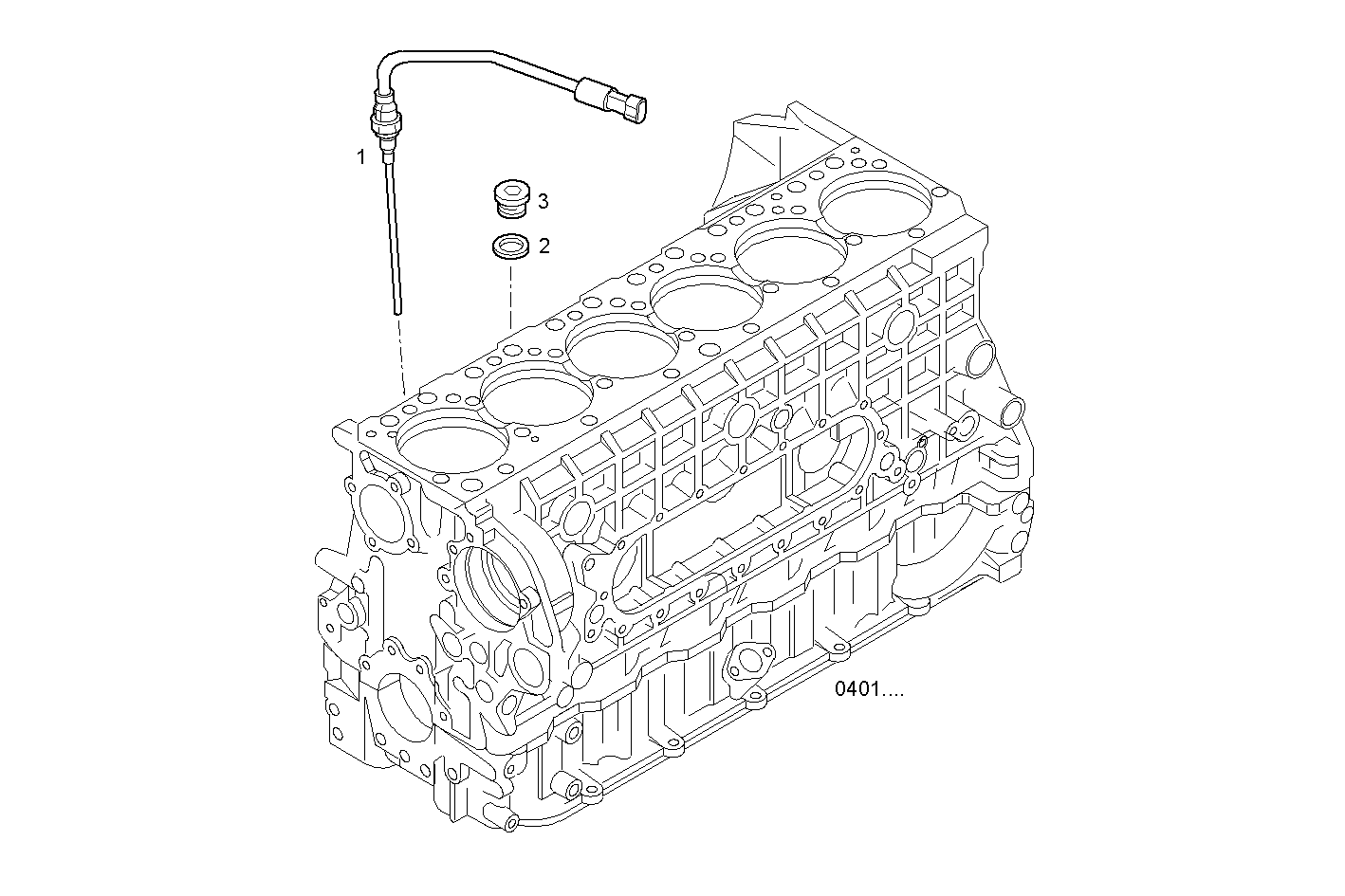 1

3

2

0401....