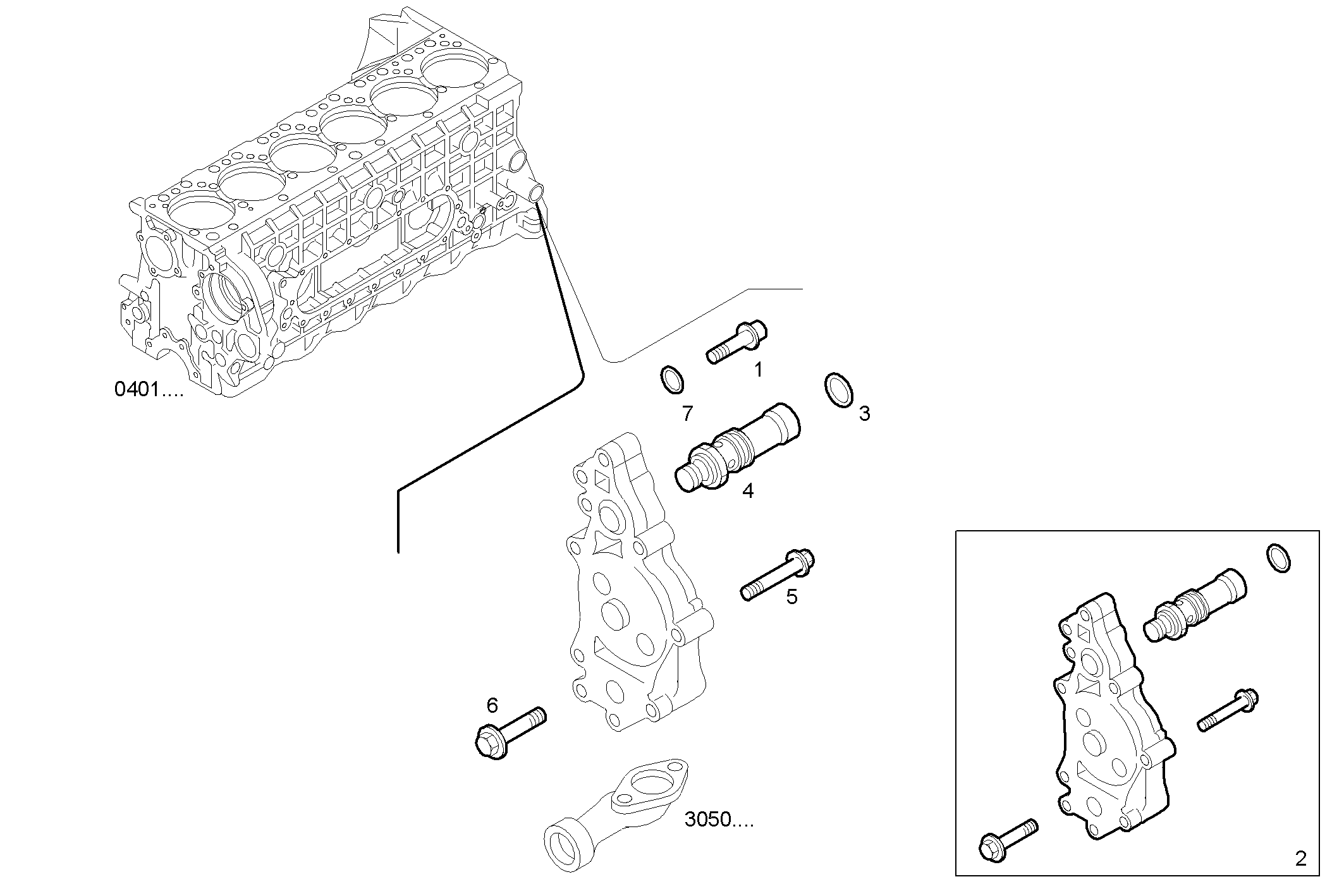 0401....

1

7

3

4

5

6

3050....

2