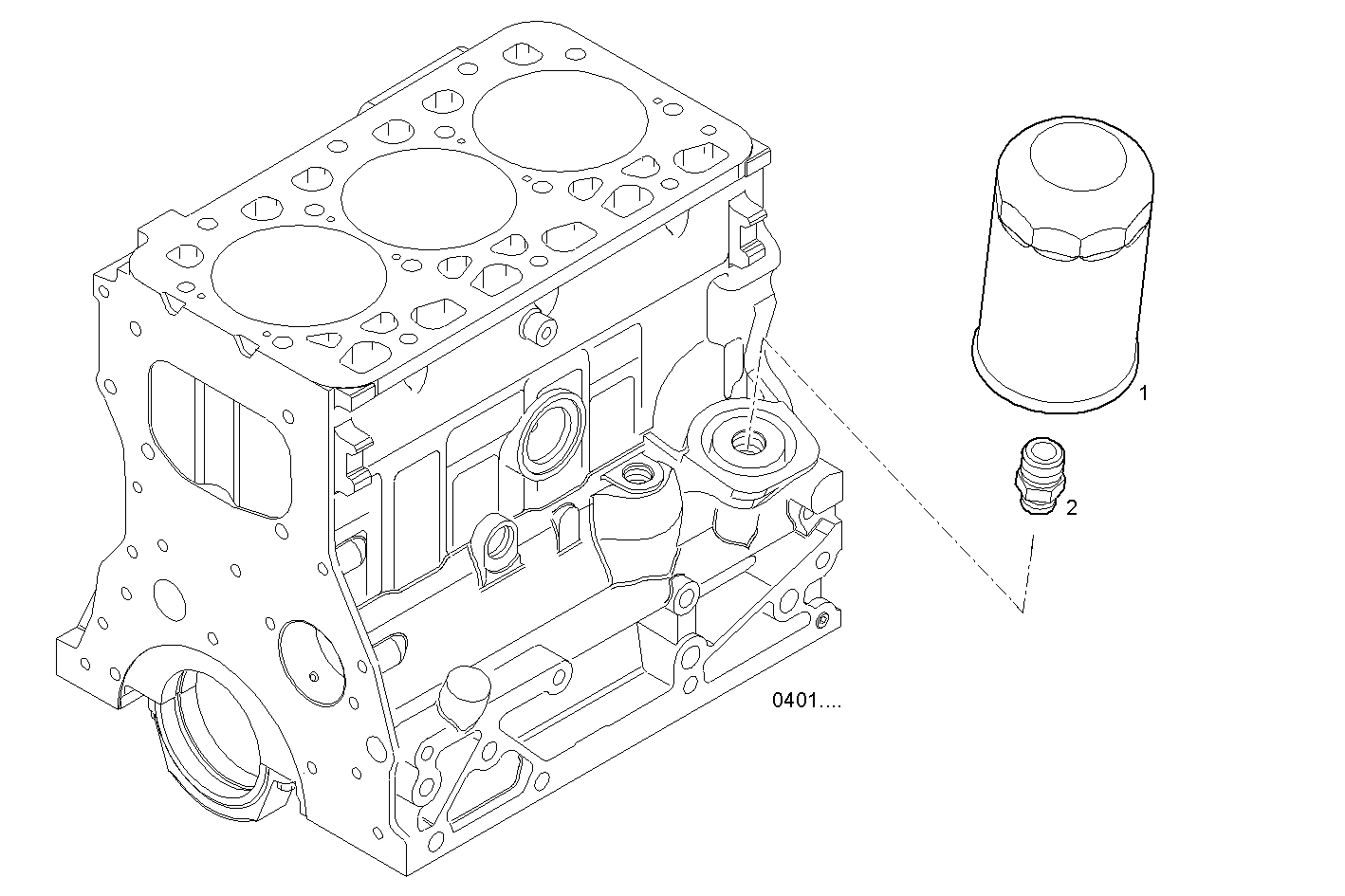 1

2

0401....