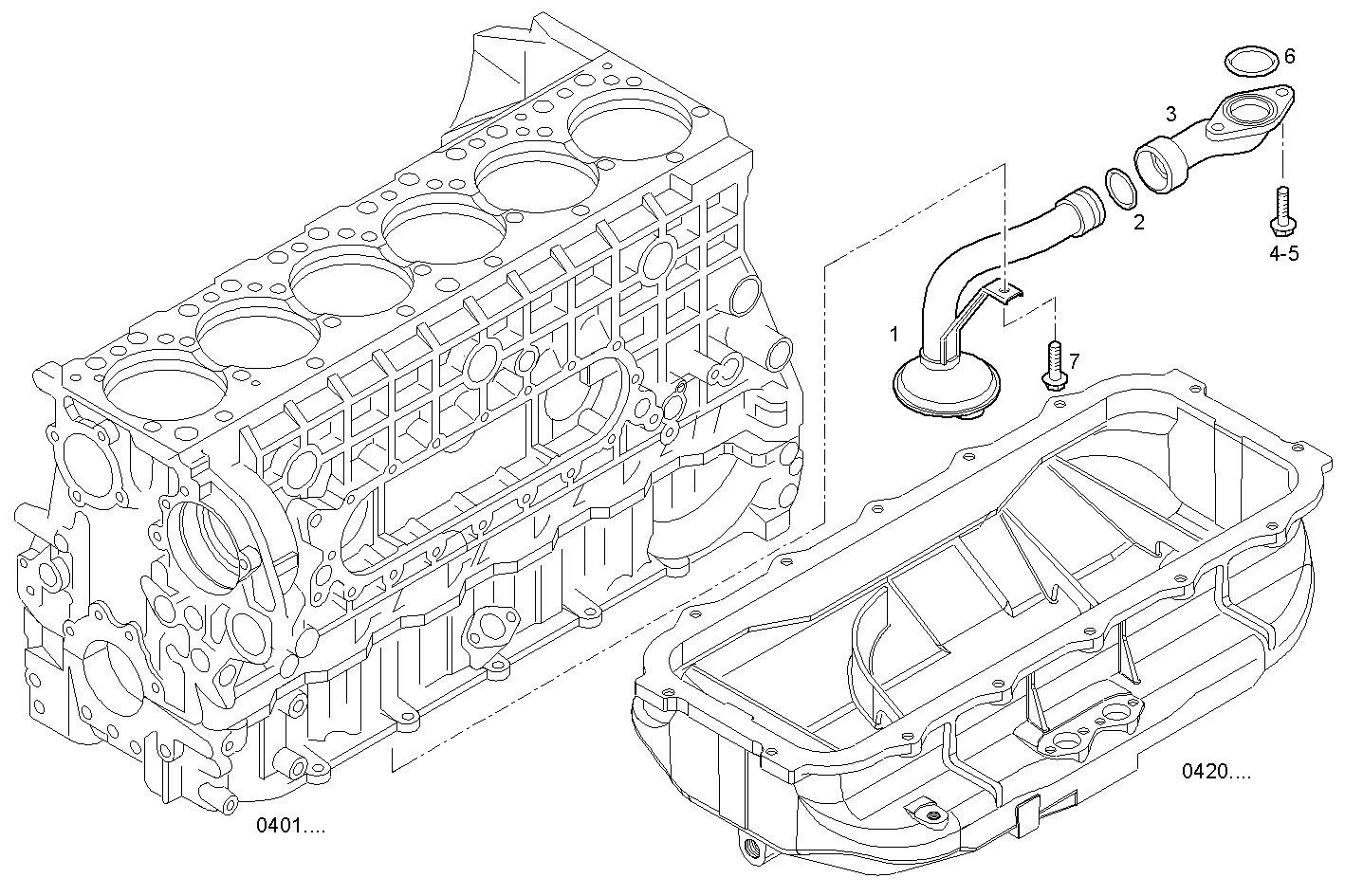 6
3
2
4-5
1
7
0420....
0401....