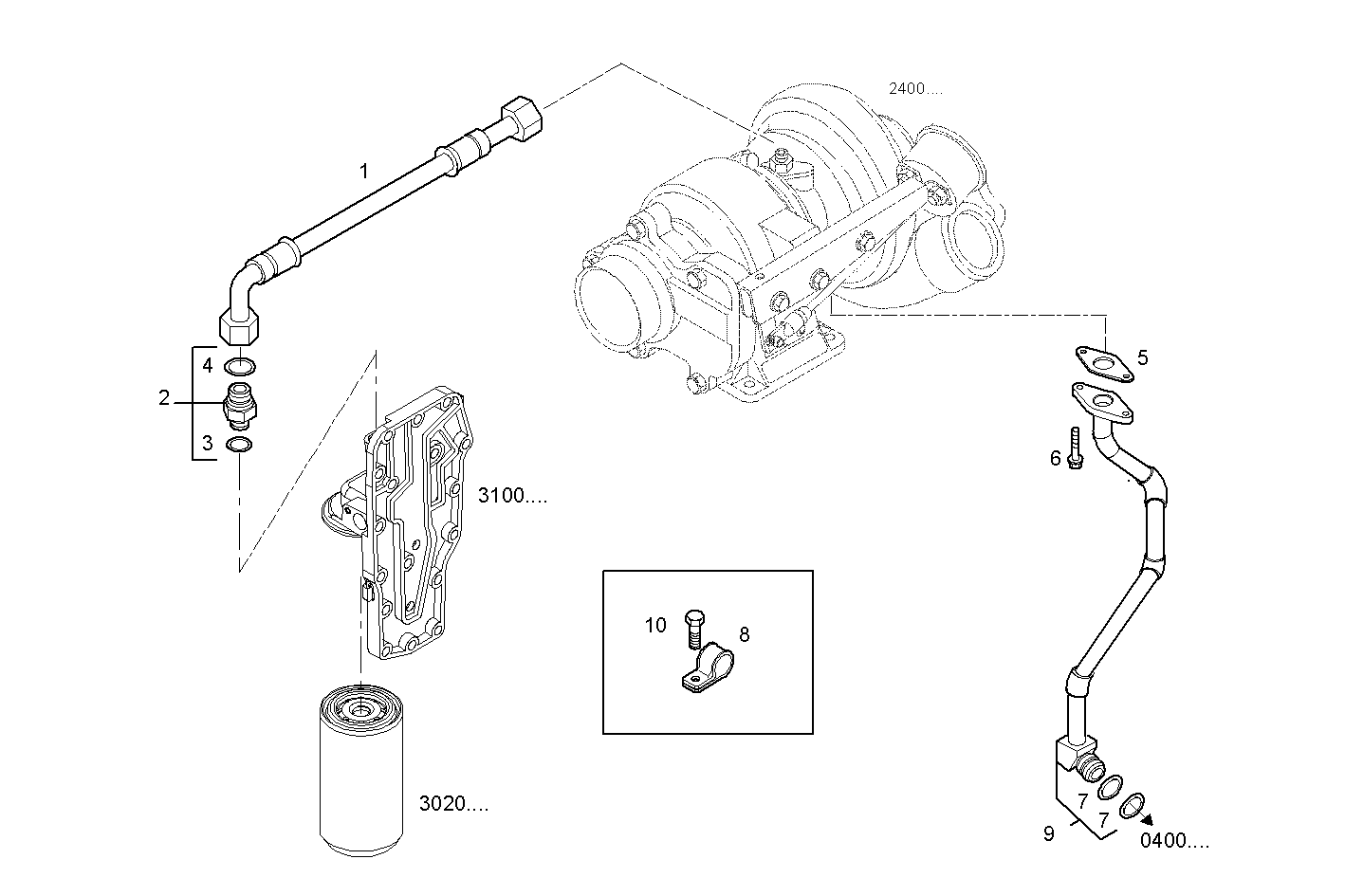 2400....
1
4
2
3
3100....
5
6
10
8
3020....
7
7
9
0400....