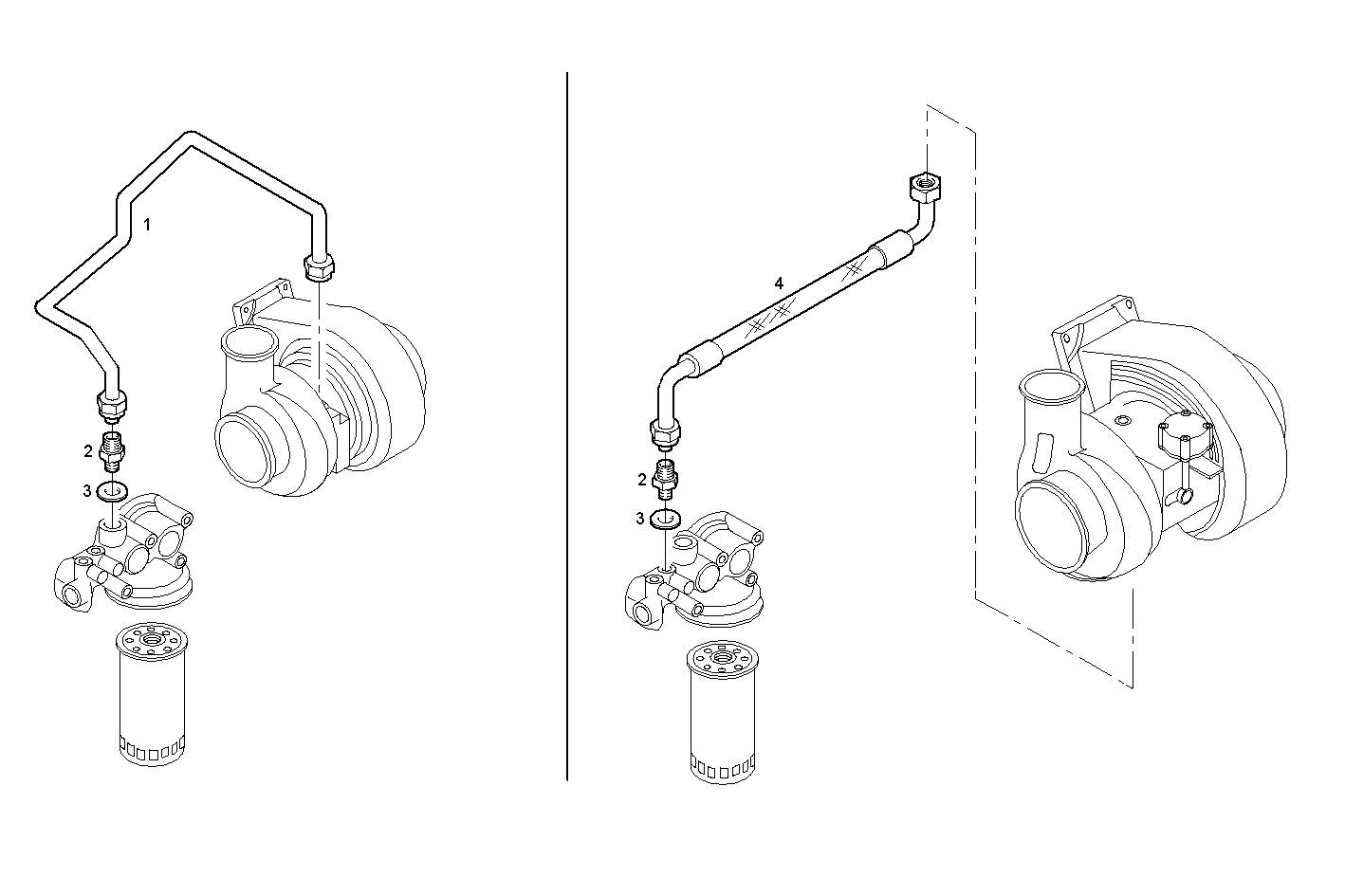 1
2
3
4
2
3