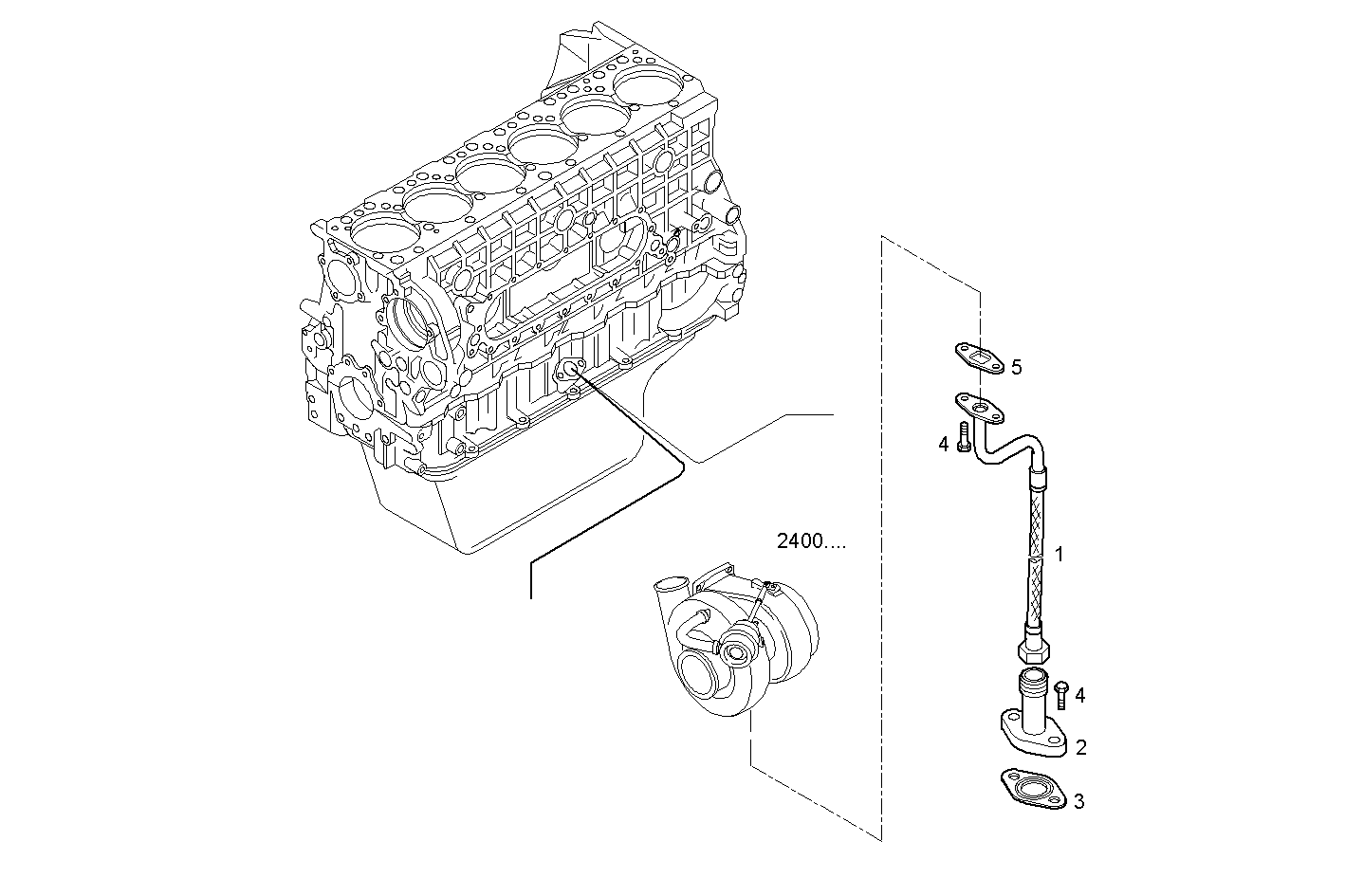 5
4
2400....
1
4
2
3