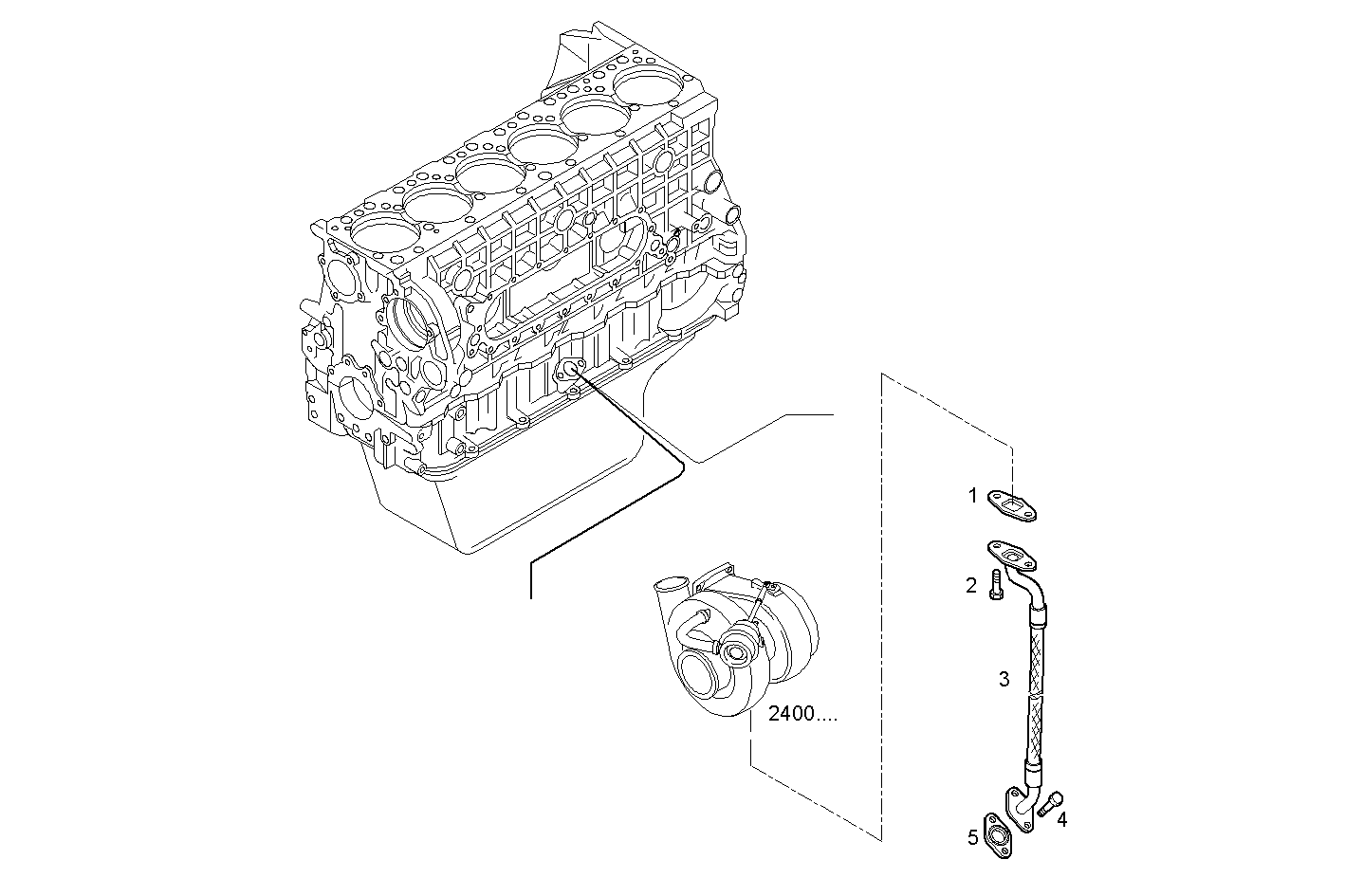 1
2
3
2400....
4
5