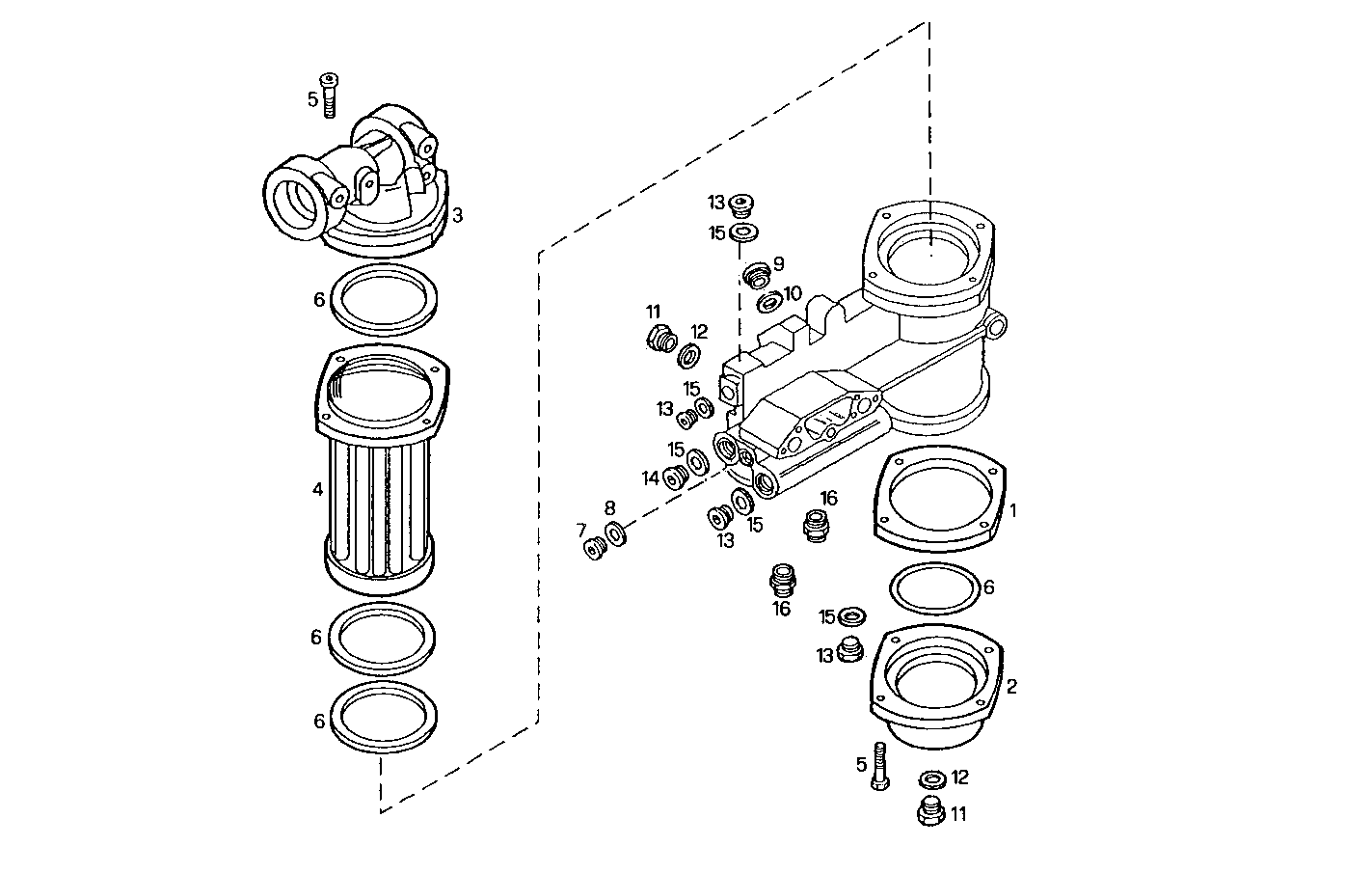 5
3
6
4
6
6
13
15
9
10
11
12
13
15
15
14
8
7
13
15
16
1
6
16
15
13
2
5
12
11