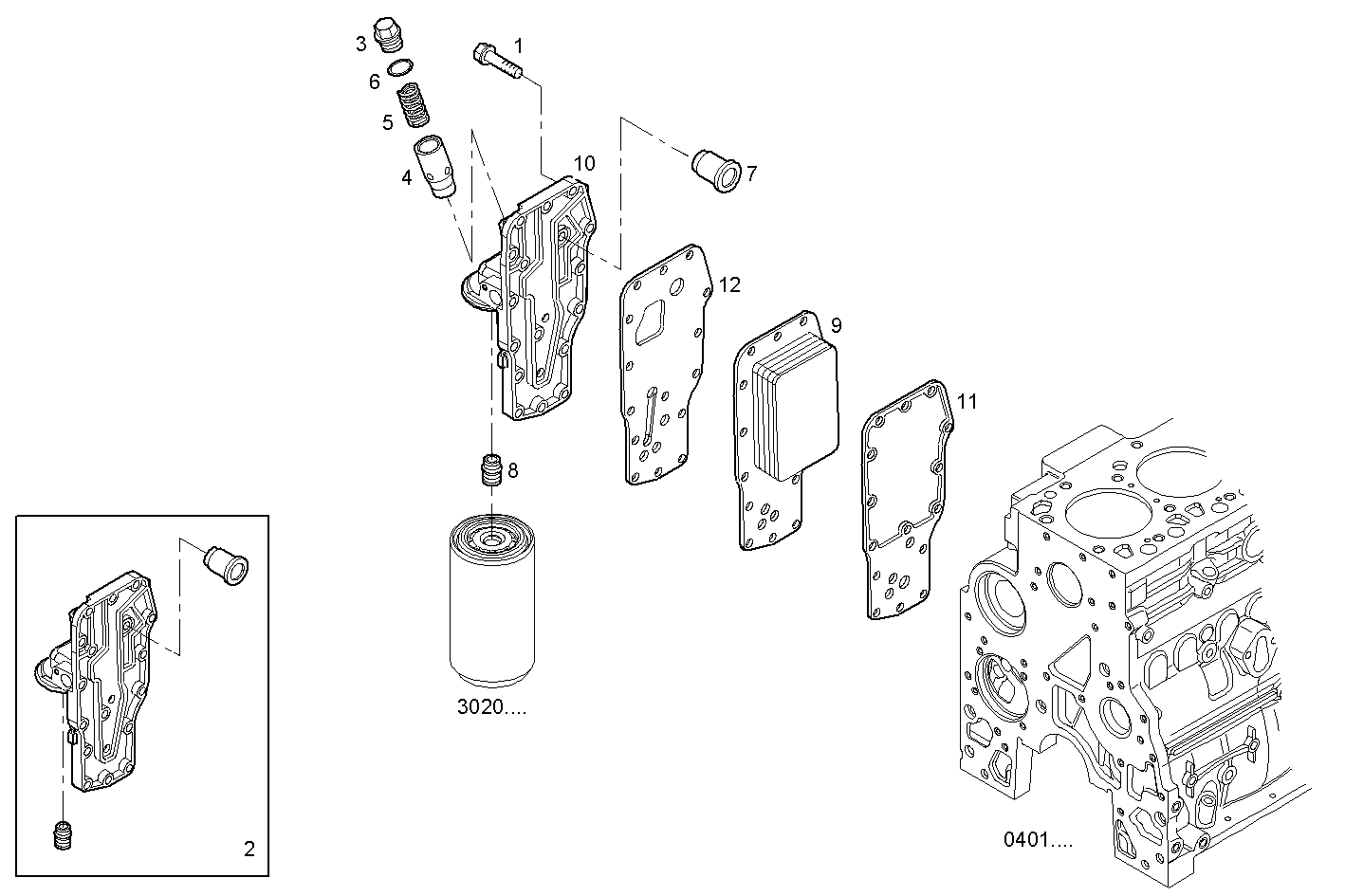 3
1
6
5
4
10
7
12
9
11
8
3020....
2
0401....