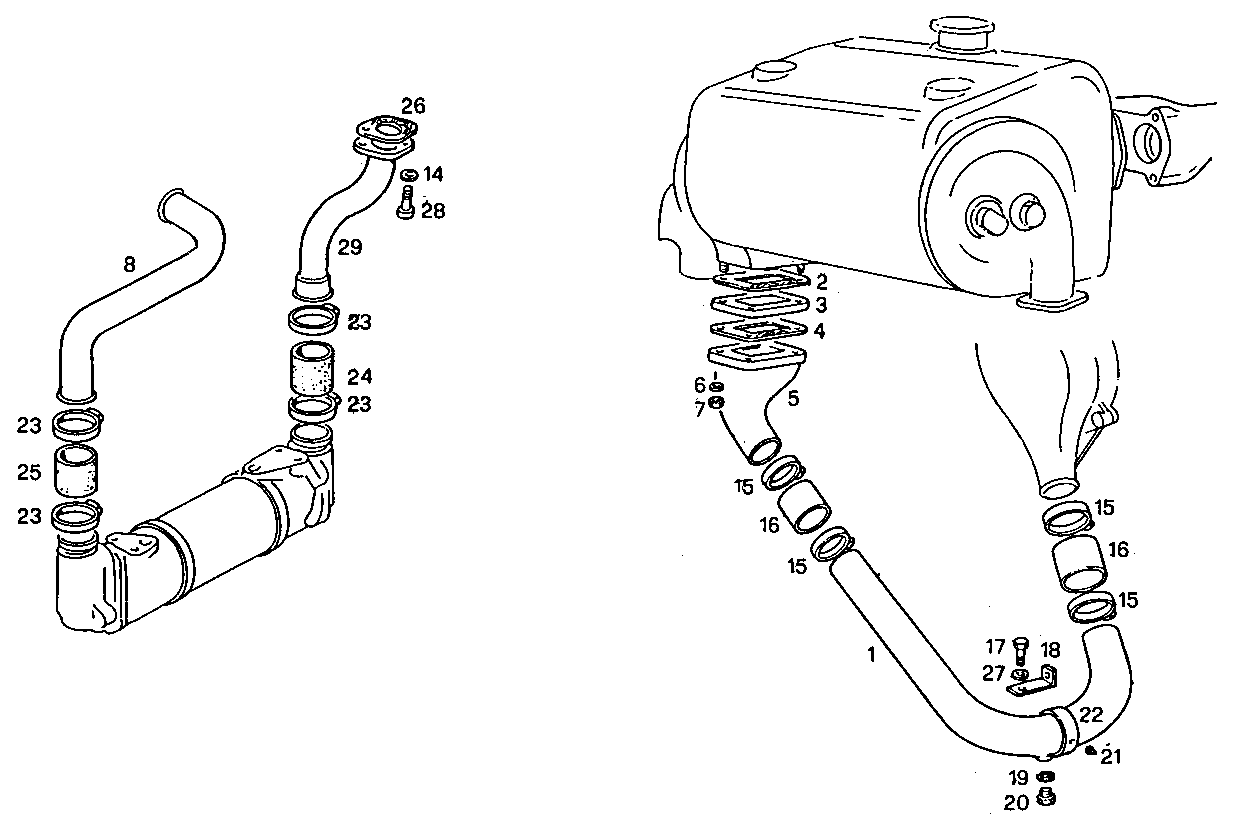 26
14
28
8
29
23
24
23
23
25
23
2
3
4
6
7
5
15
16
15
15
16
15
1
17
18
27
22
21
19
20