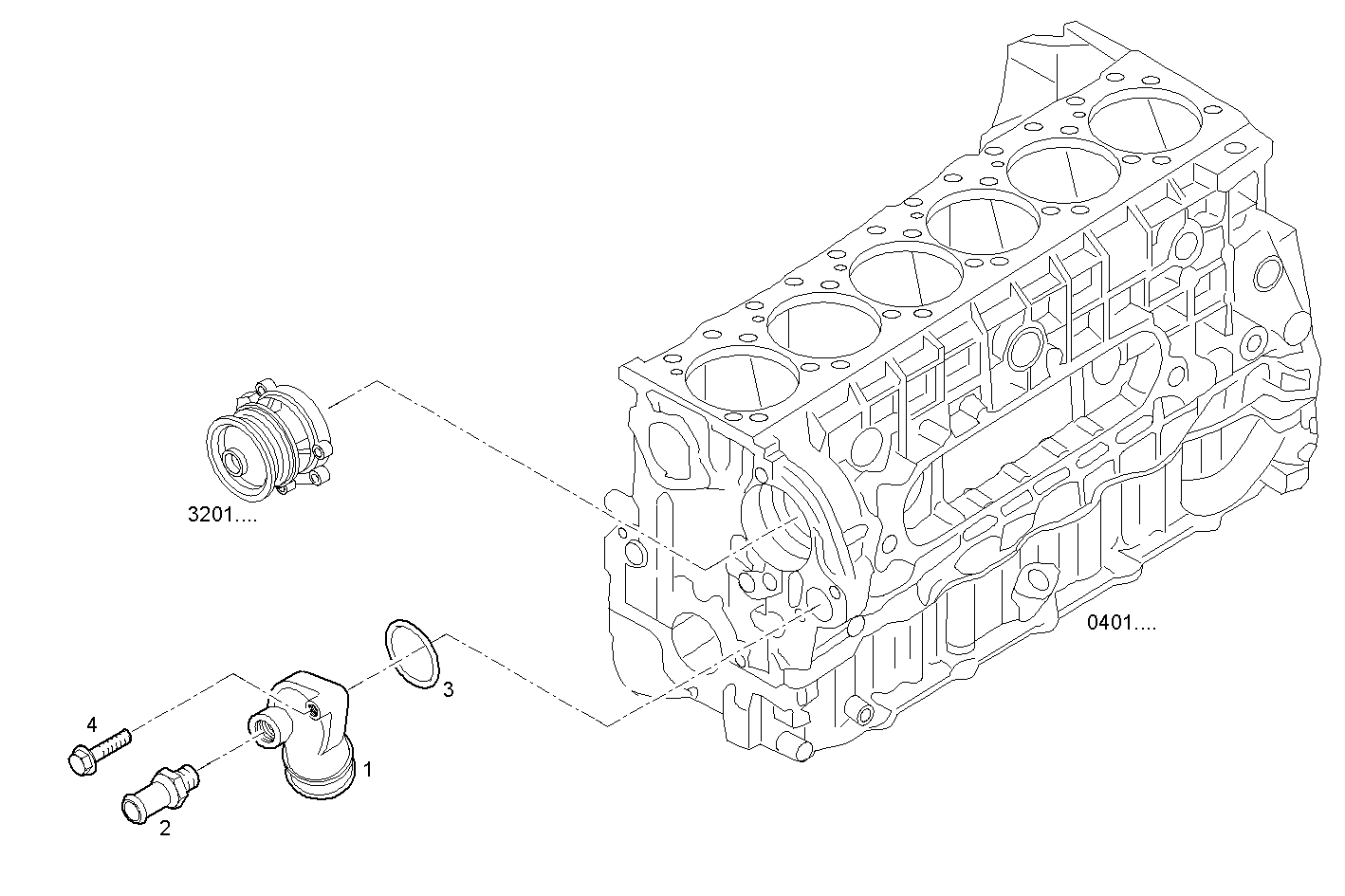 3201....

0401....

3

4

1

2