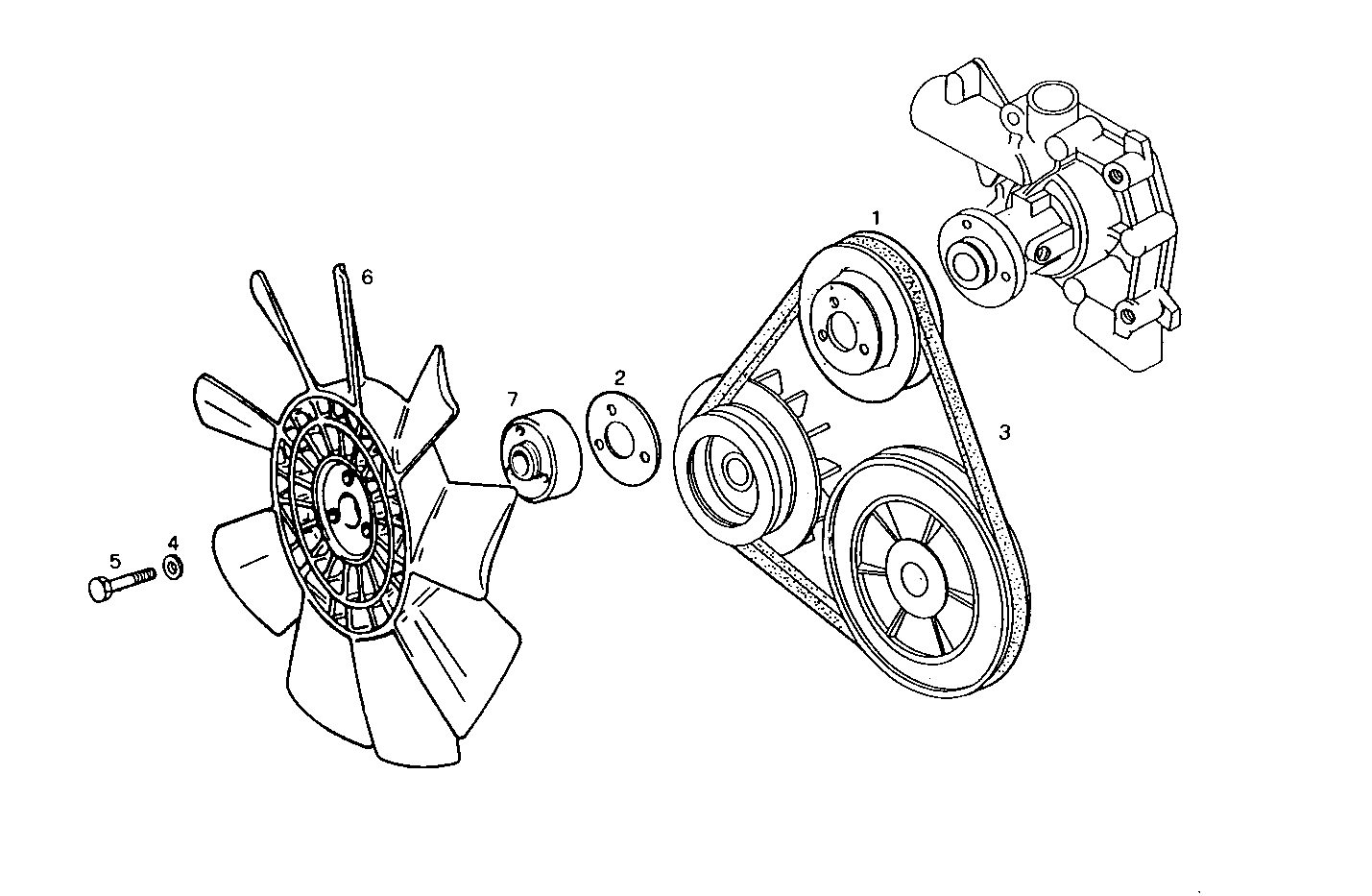 1
6
7
2
3
5
4