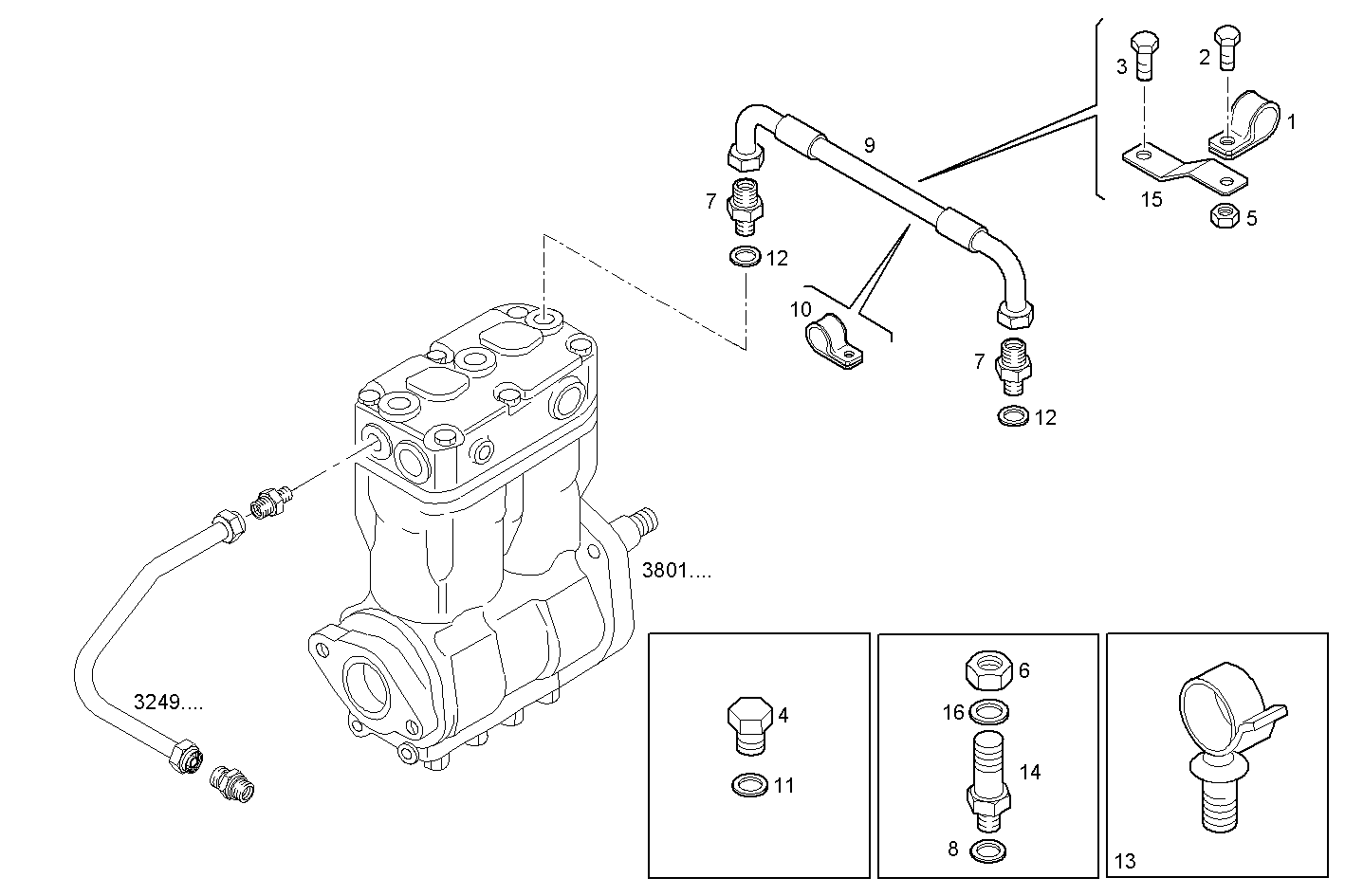 3
2
1
9
15
5
7
12
10
7
12
3801....
3249....
4
11
6
16
14
8
13