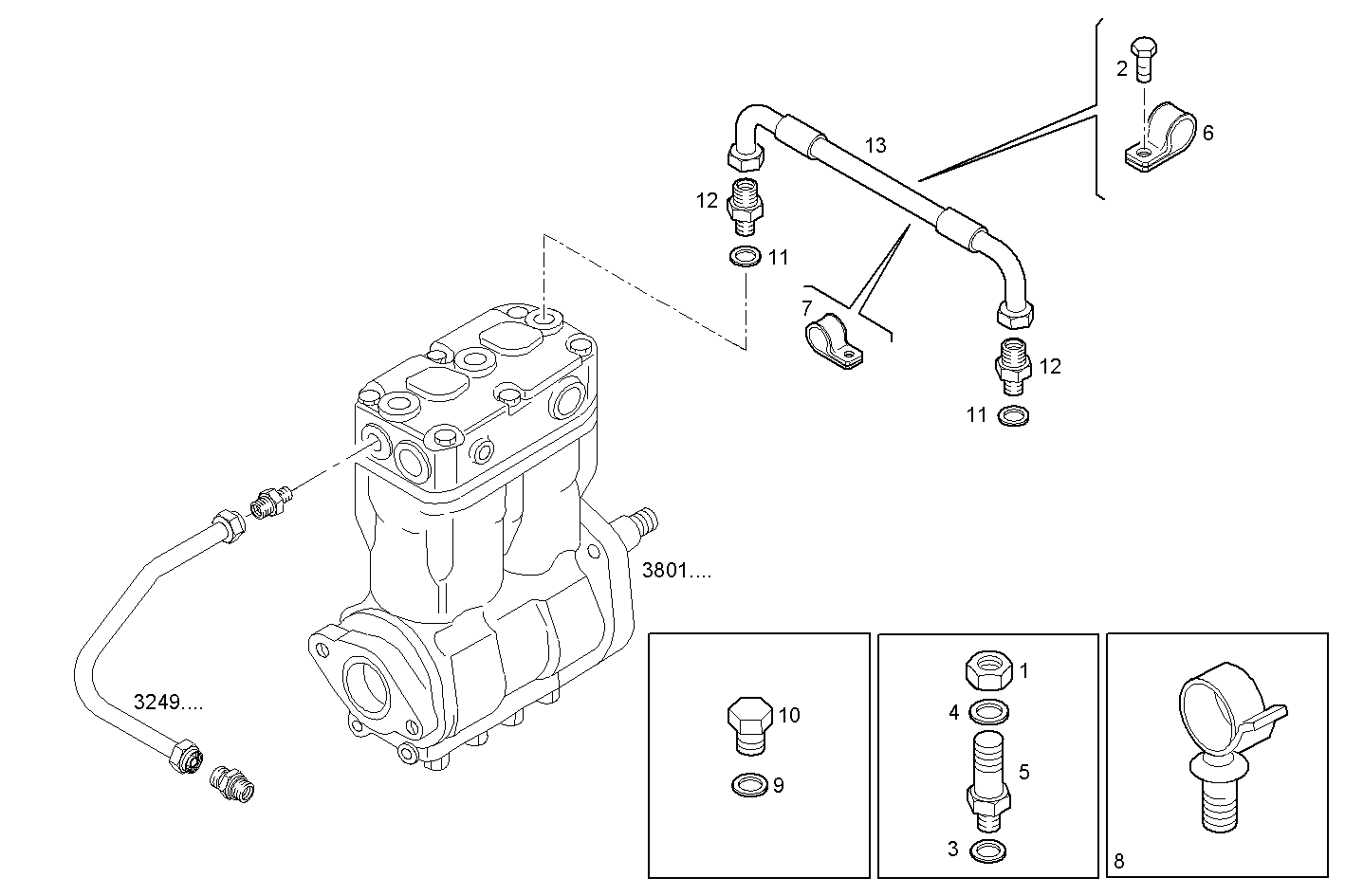 2
6
13
12
11
7
12
11
3801....
3249....
10
9
1
4
5
3
8