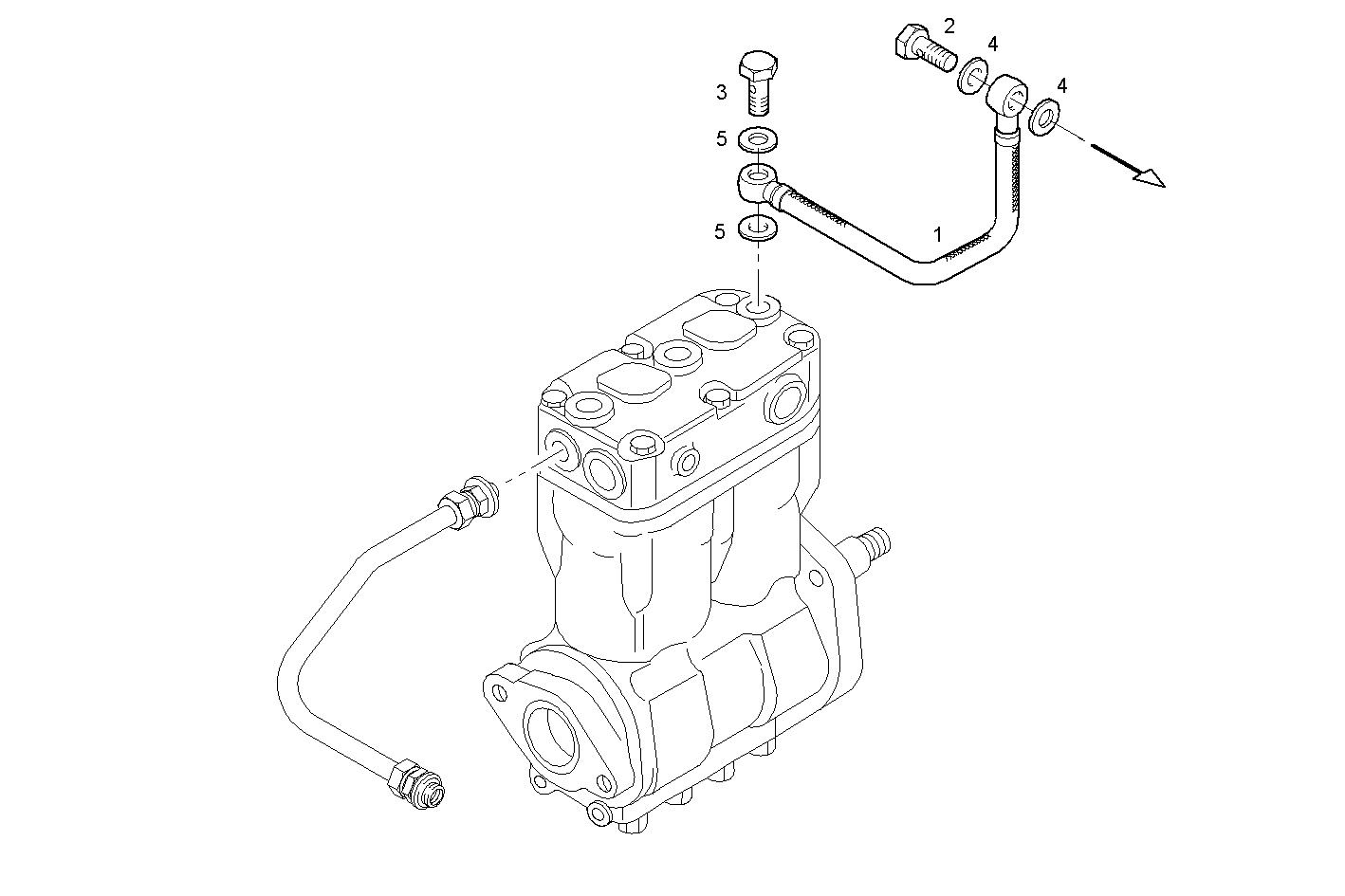 2
4
3
4
5
5
1