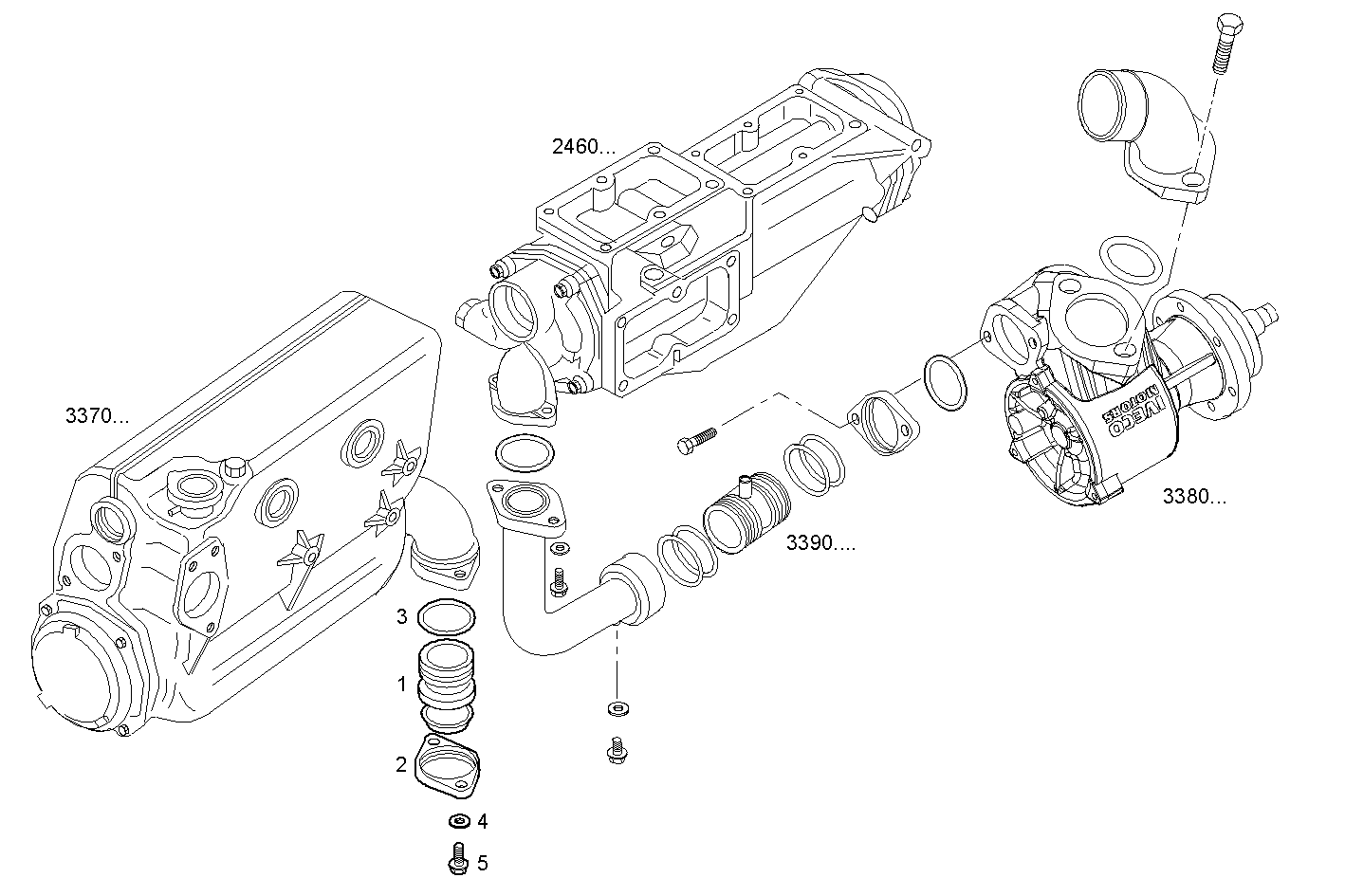 2460...

3370...

IVECO MOTORS

3380...

3390....

3

1

2

4

5