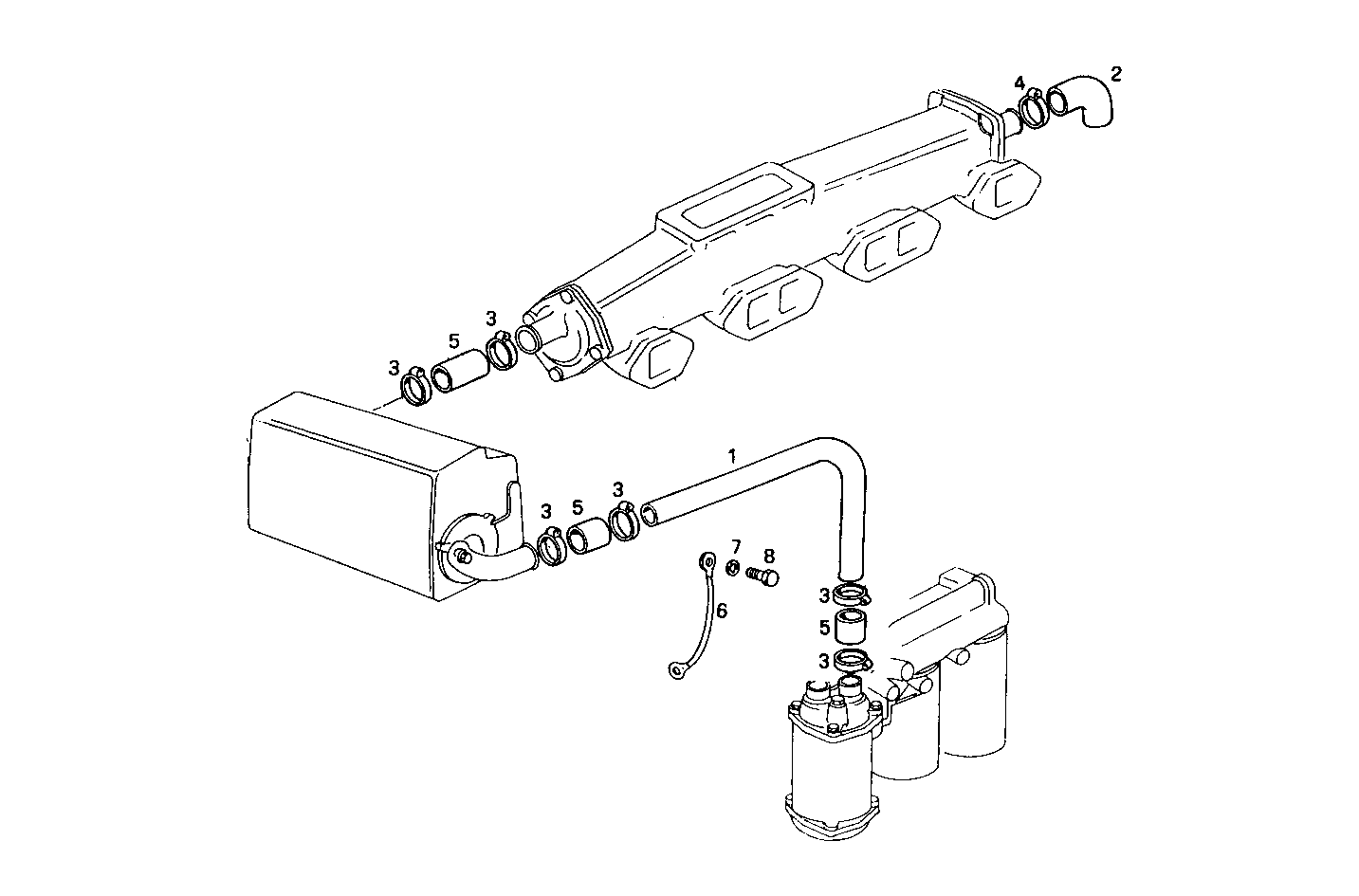 4
2
3
5
3
1
3
5
3
7
8
6
3
5
3