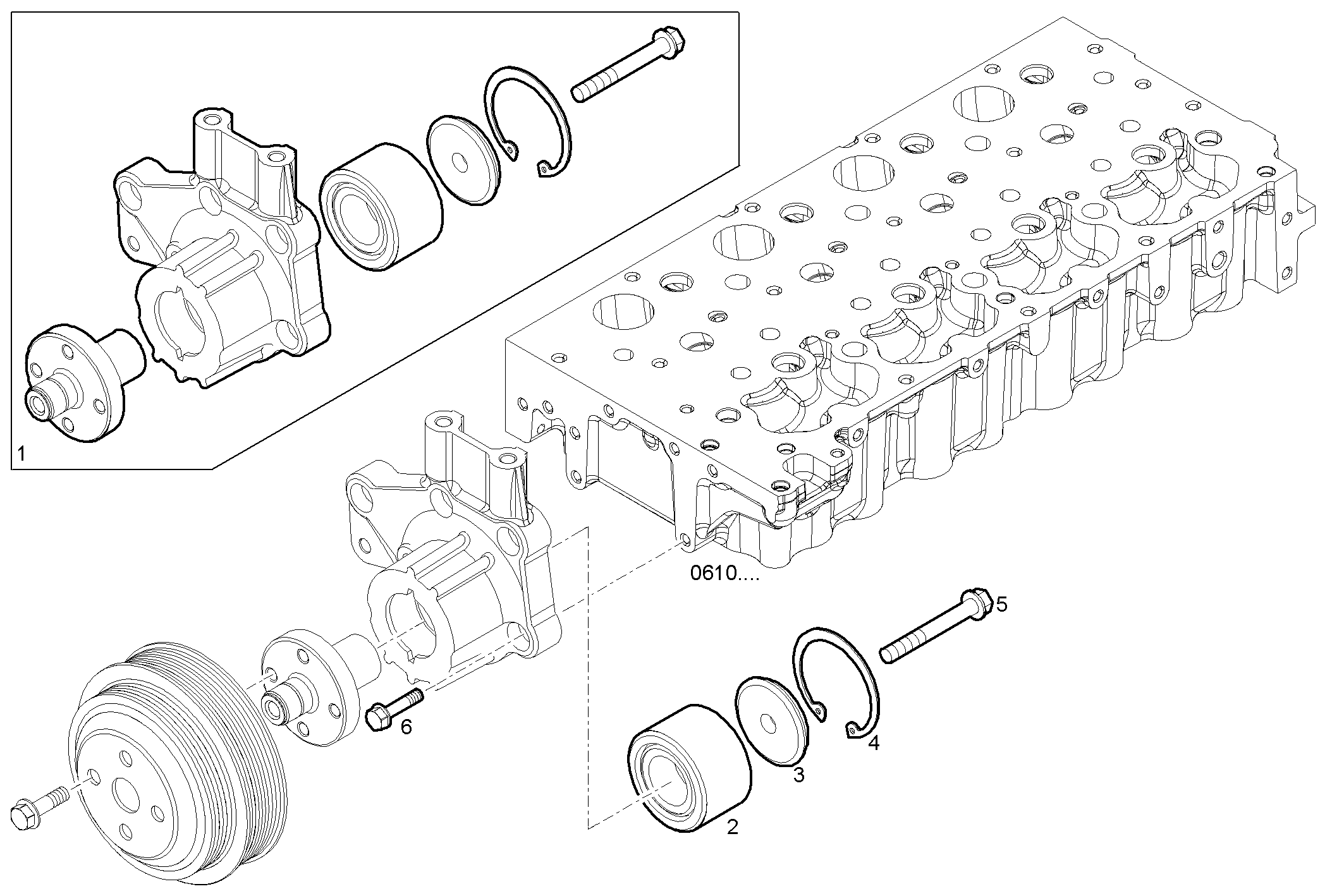 1

0610....

5

6

4

3

2