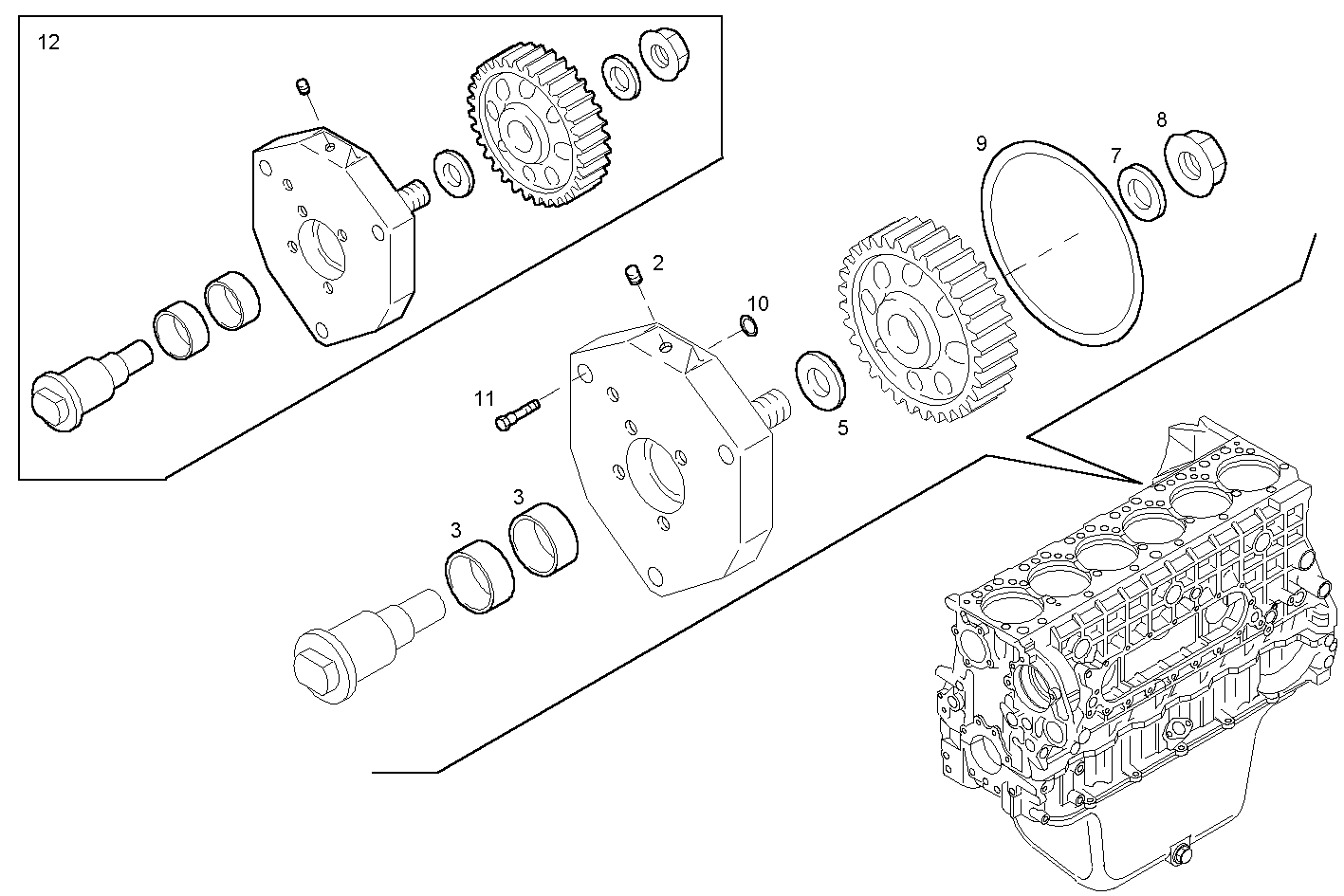 12

9

8

7

2

10

11

5

3

3