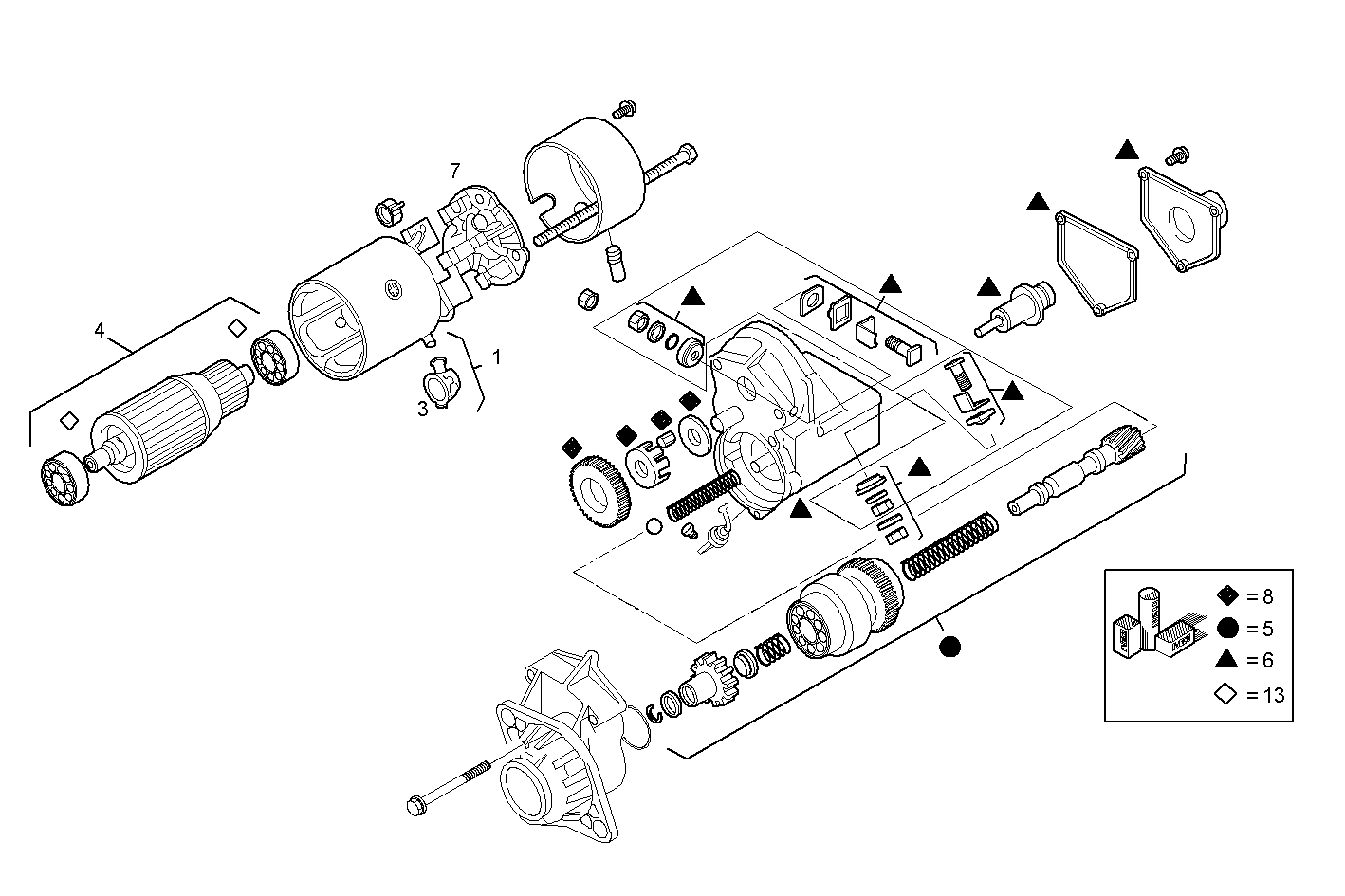 7

4

1

3

= 8

= 5

= 6

= 13