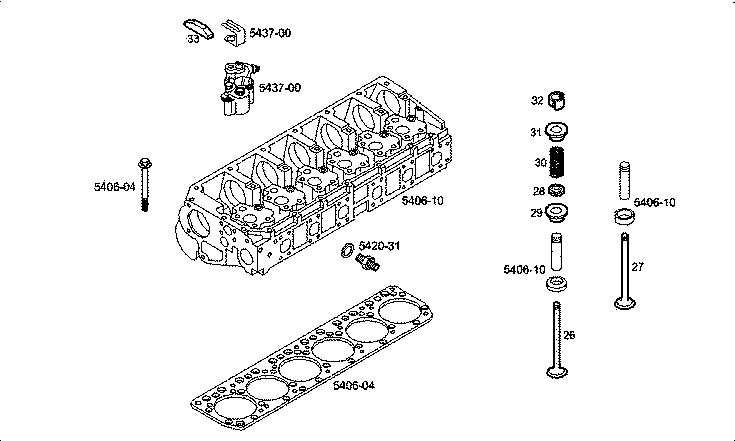 33
5437-00
5437-00
5406-04
5406-10
5420-31
5406-04
32
31
30
28
29
5406-10
5406-10
27
26