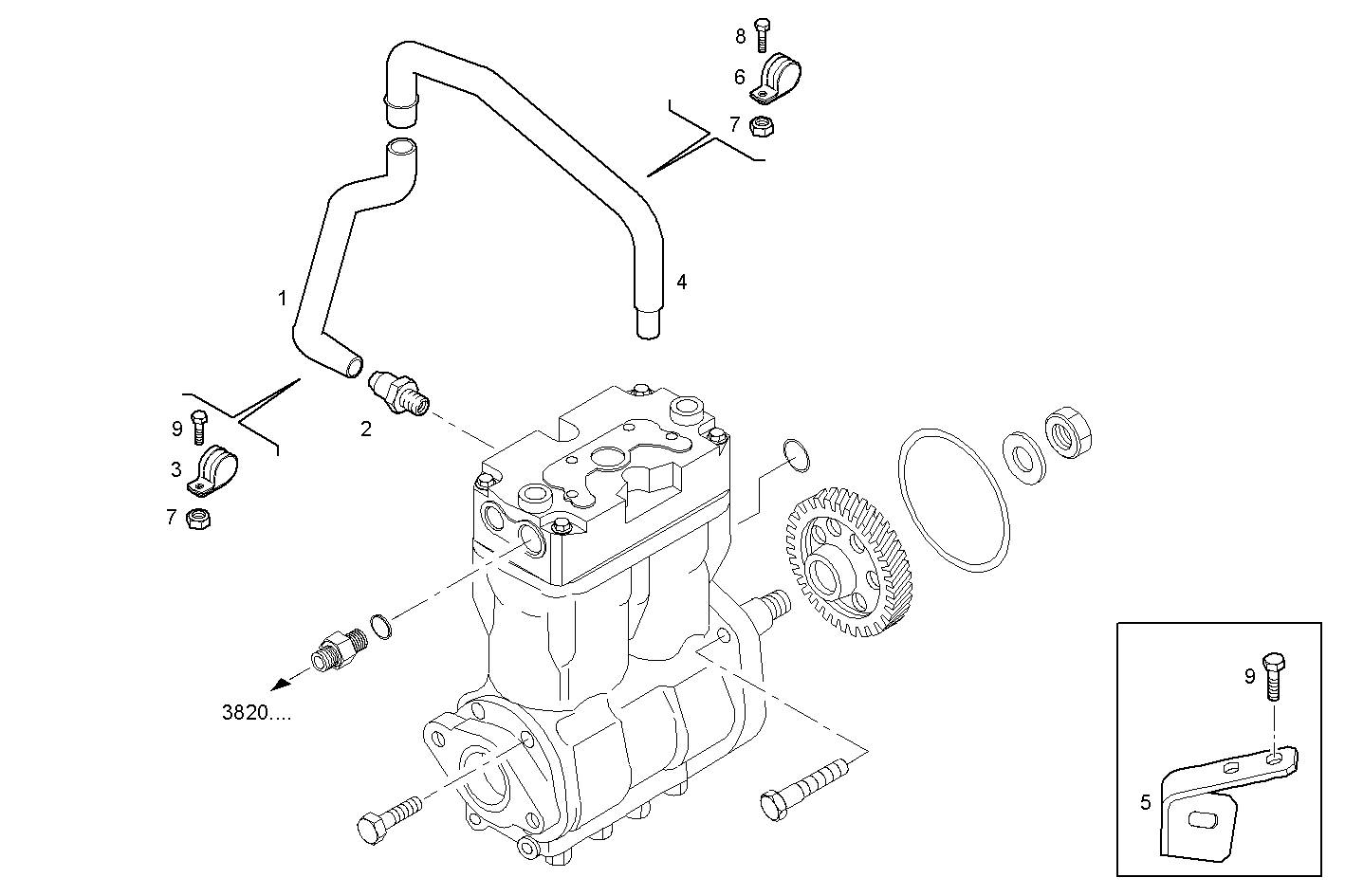 8
6
7
4
1
2
9
3
7
3820....
9
5