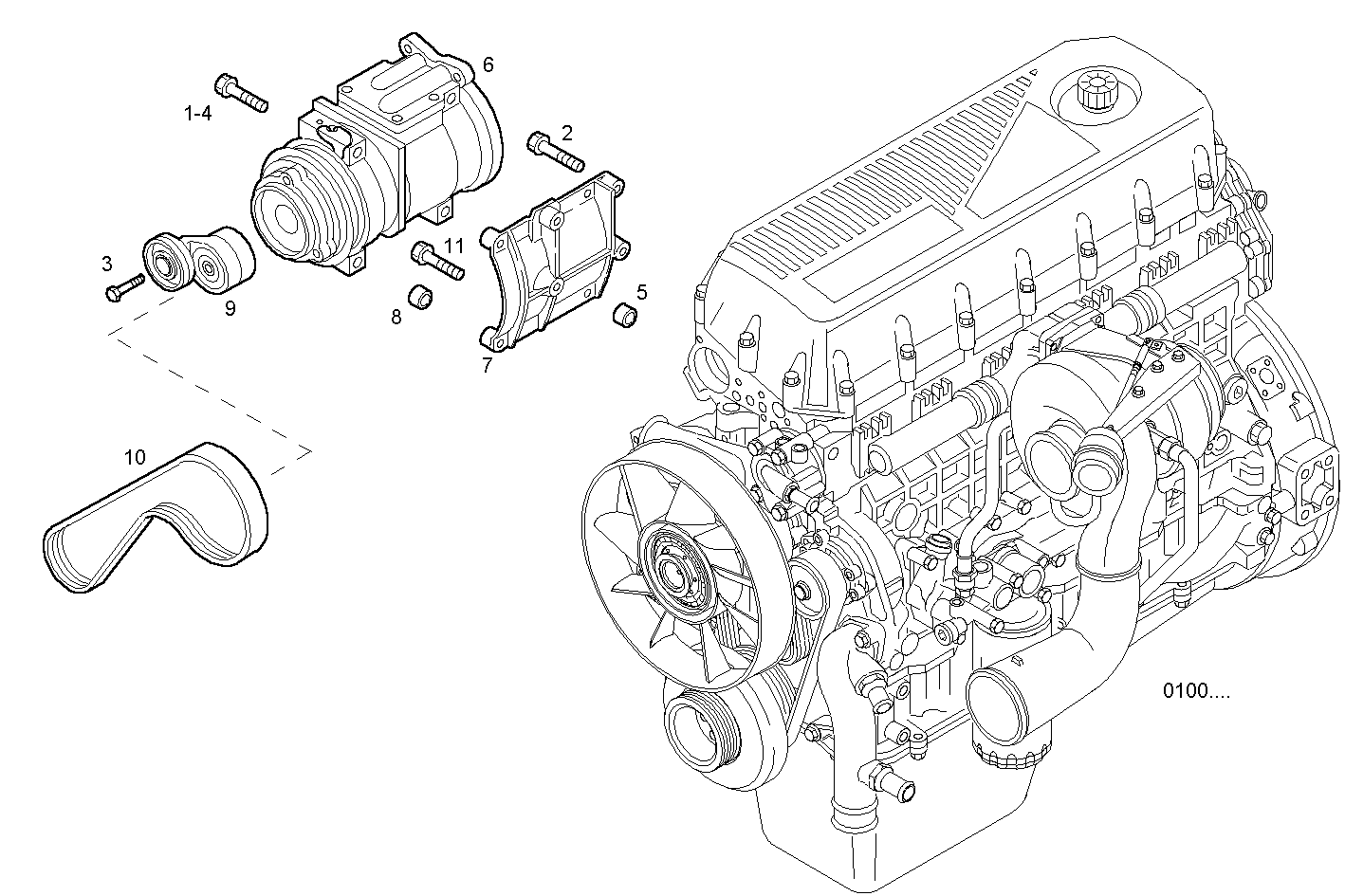 6
1-4
2
11
3
9
8
5
7
10
0100....