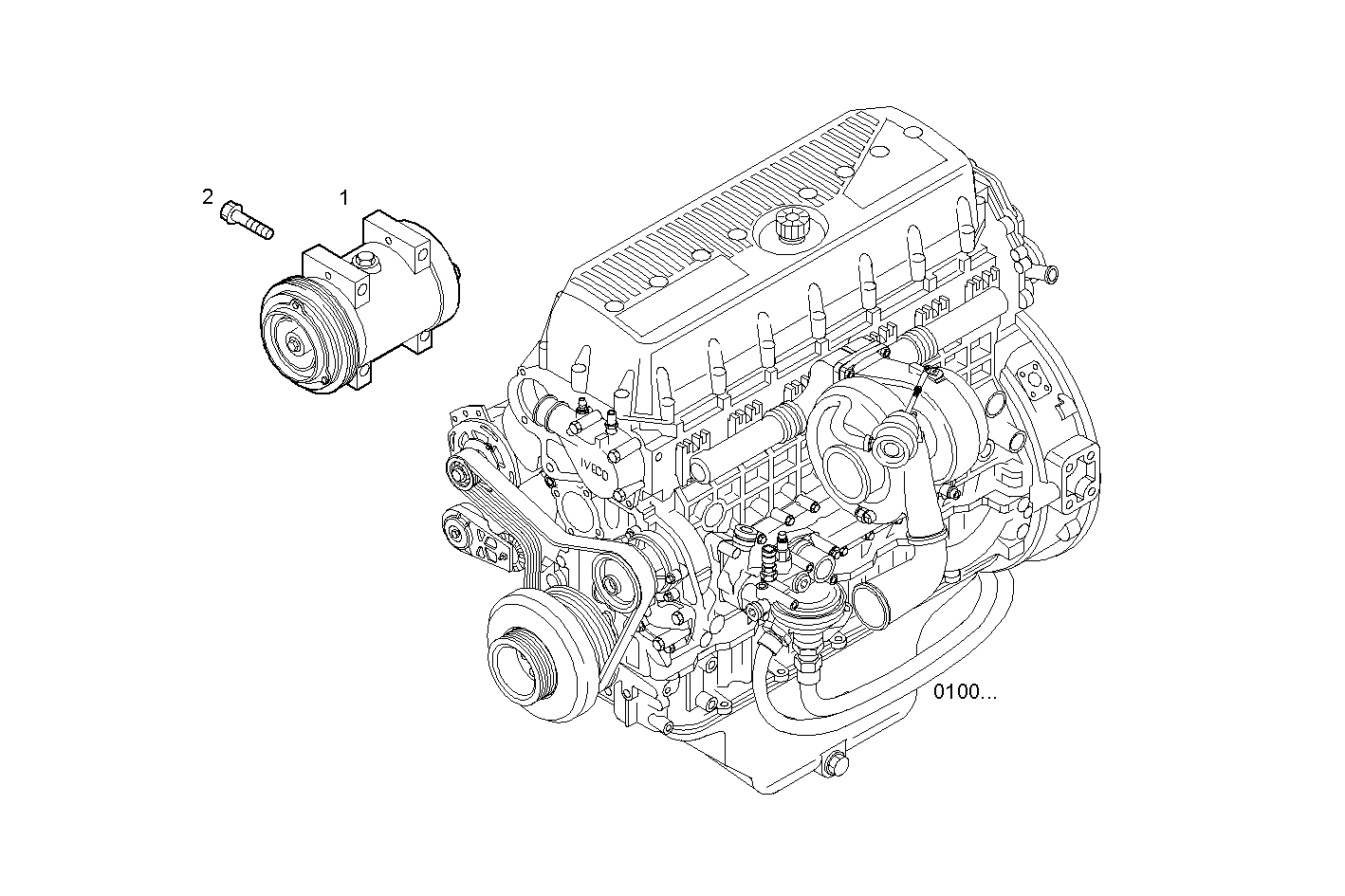 2

1

IVECO

0100...