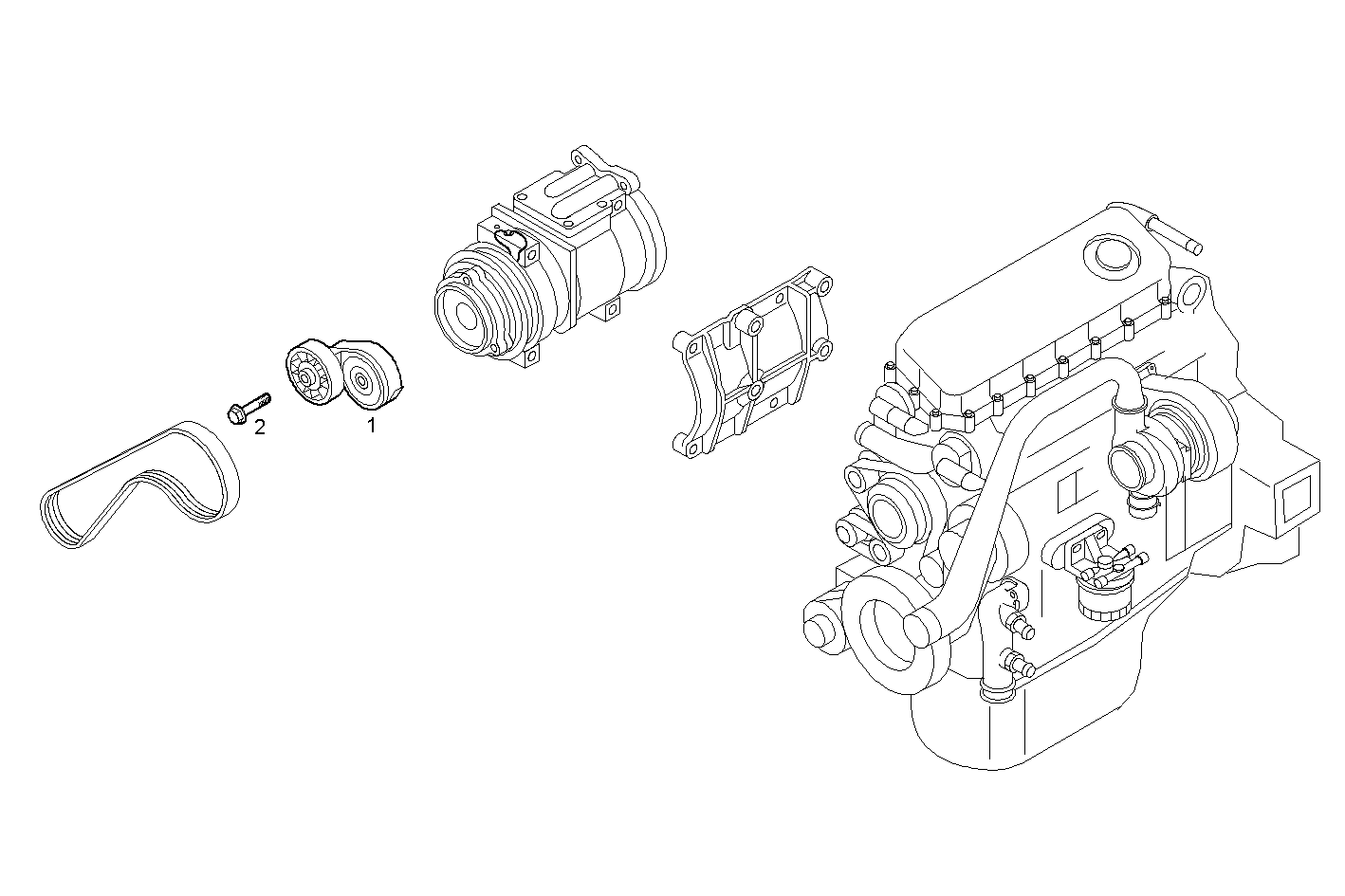 2
1