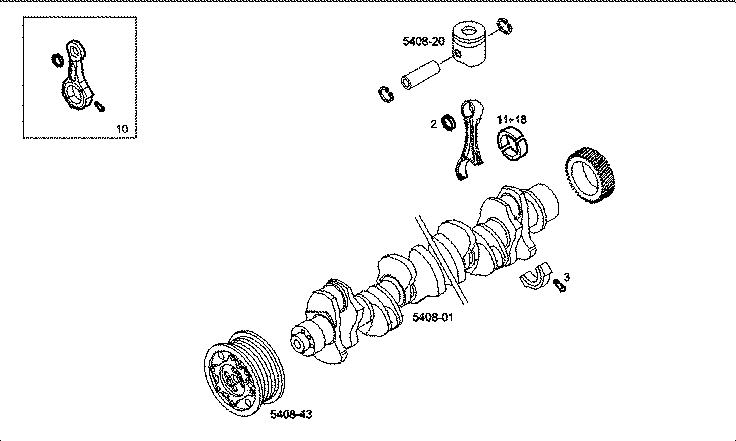 10

5408-20

2

11~18

3

5408-01

5408-43