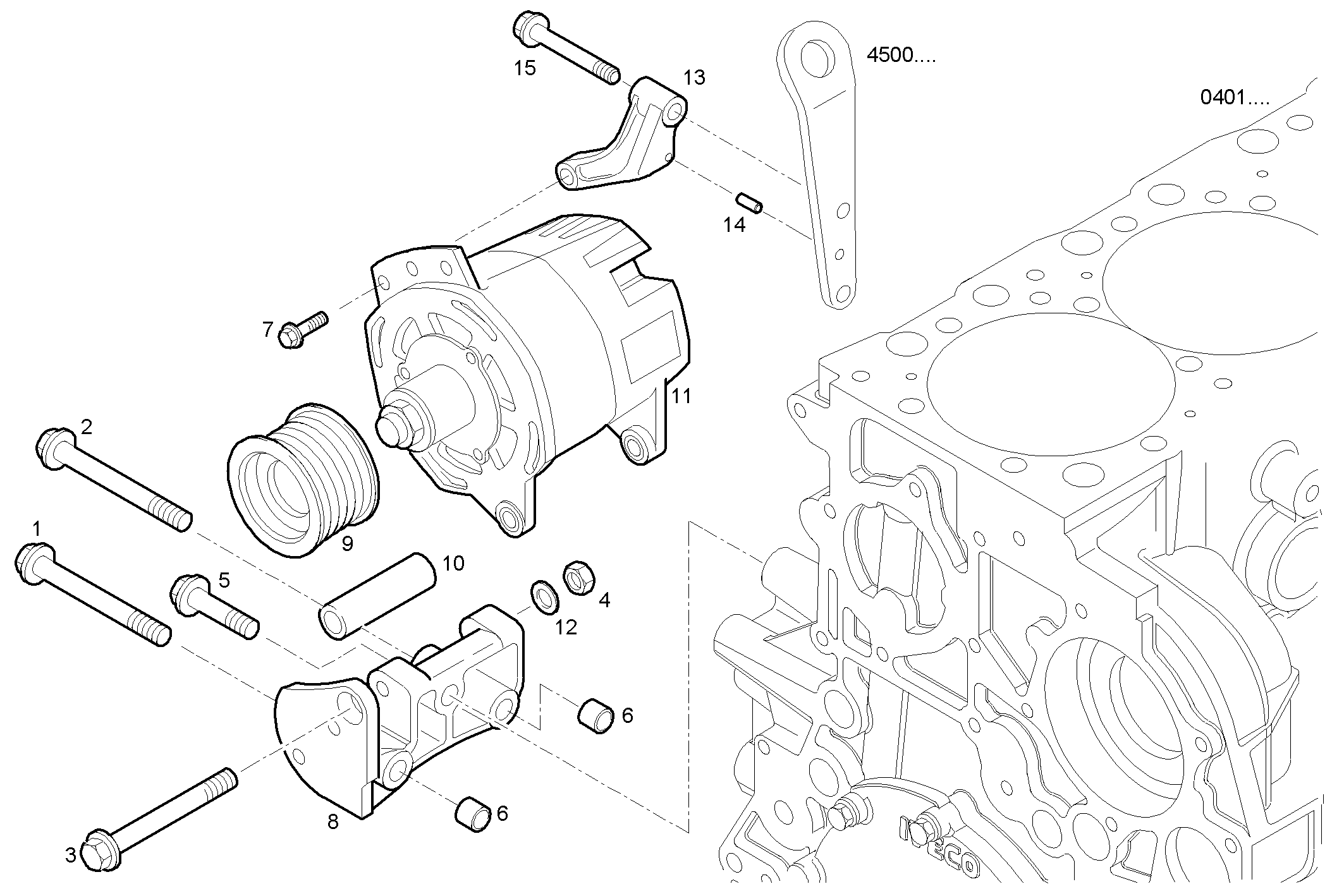 15
13
4500....
0401....
14
7
11
2
9
1
5
10
4
12
6
8
6
3
IVECO