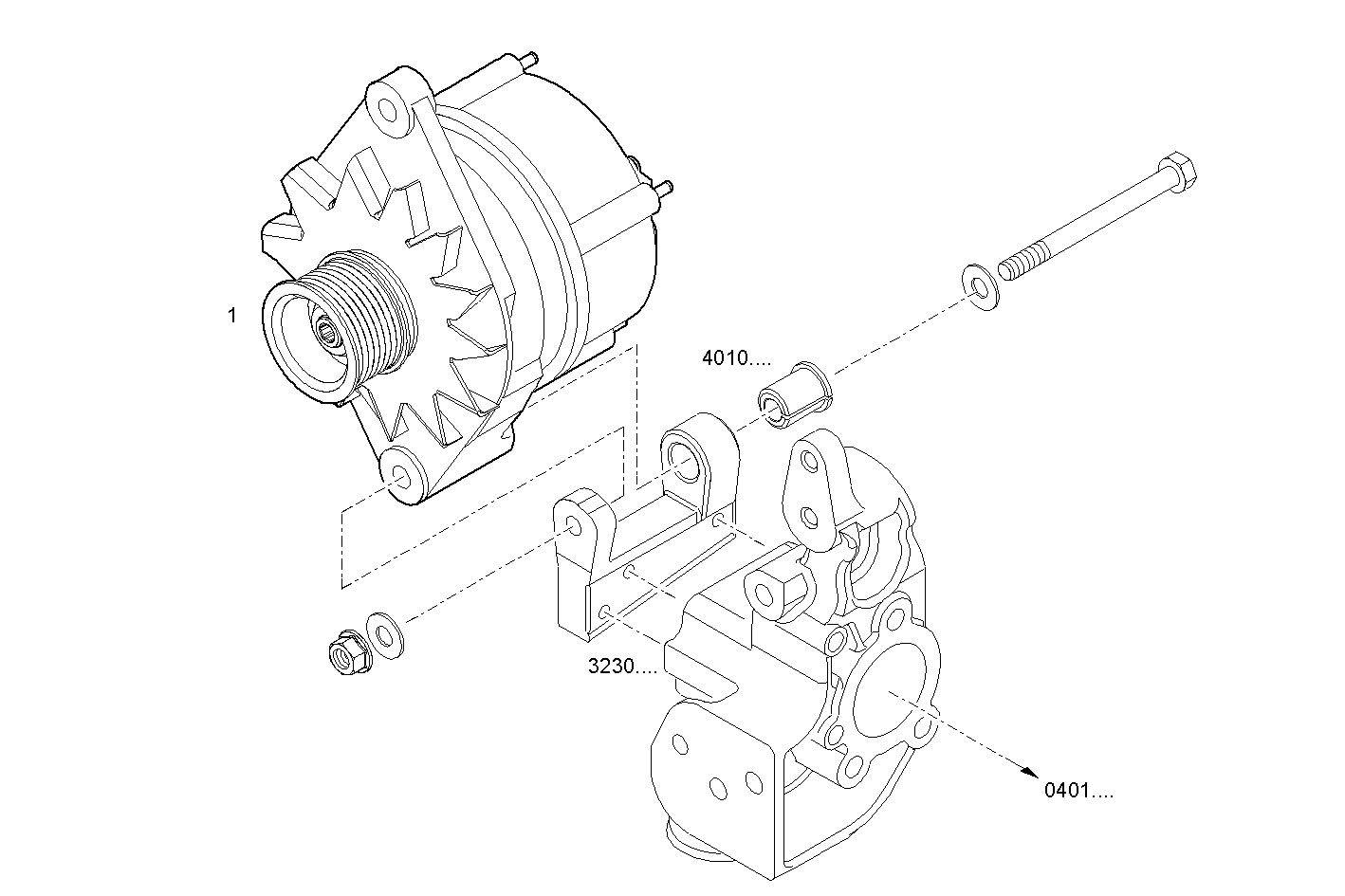 1

4010....

3230....

0401....