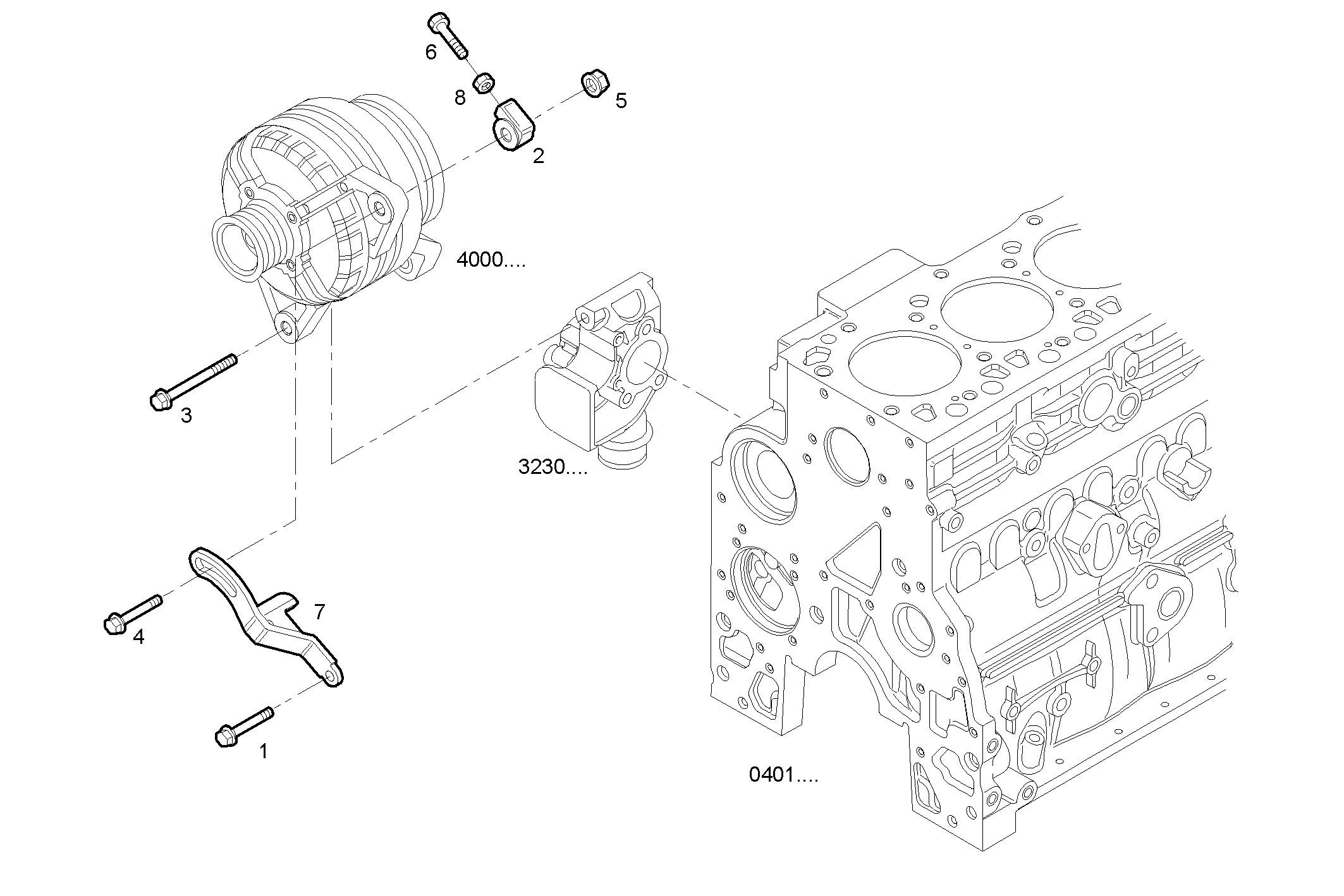 6
8
5
2
4000....
3
3230....
7
4
1
0401....