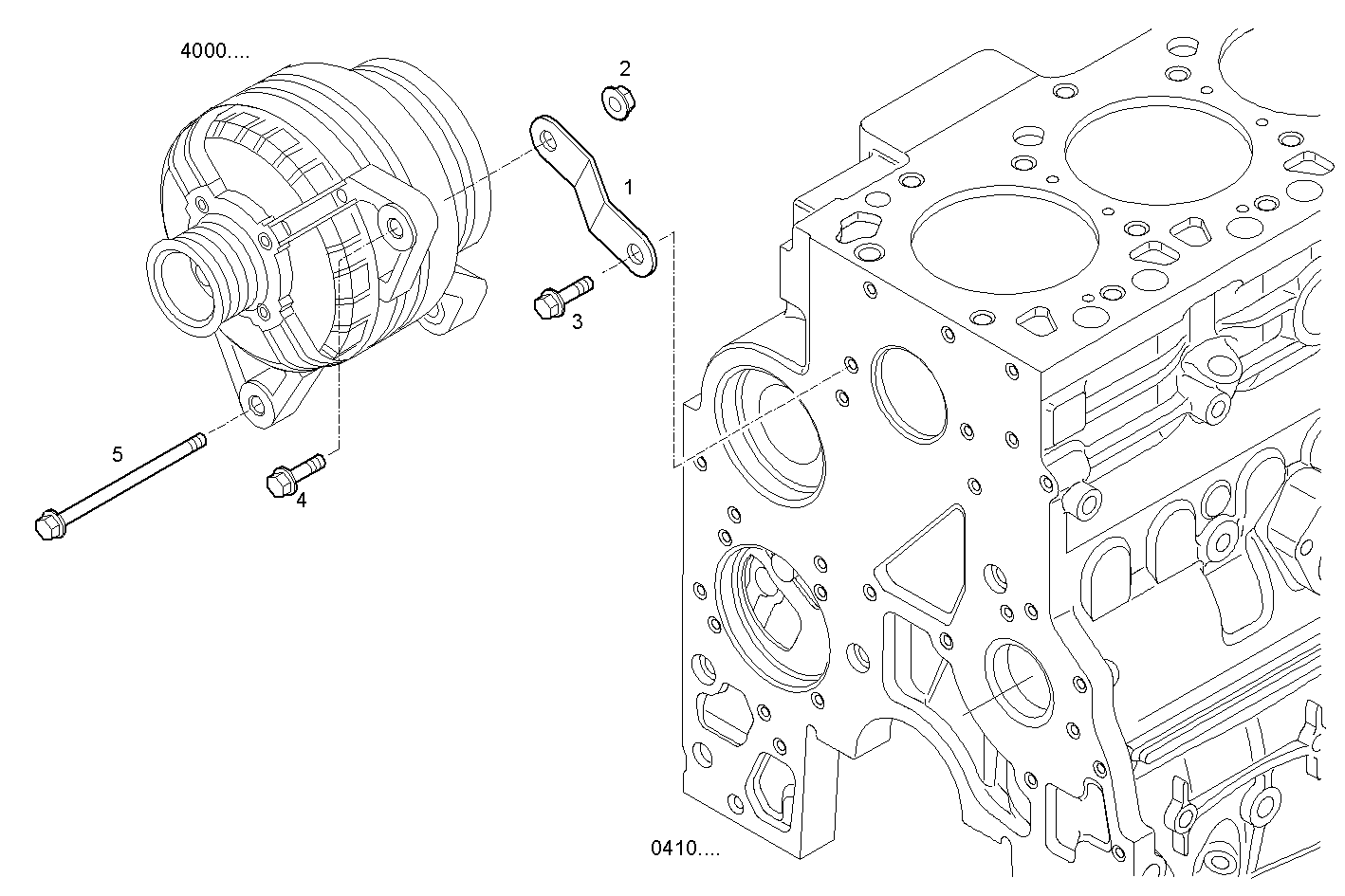 4000....

2

1

3

5

4

0410....