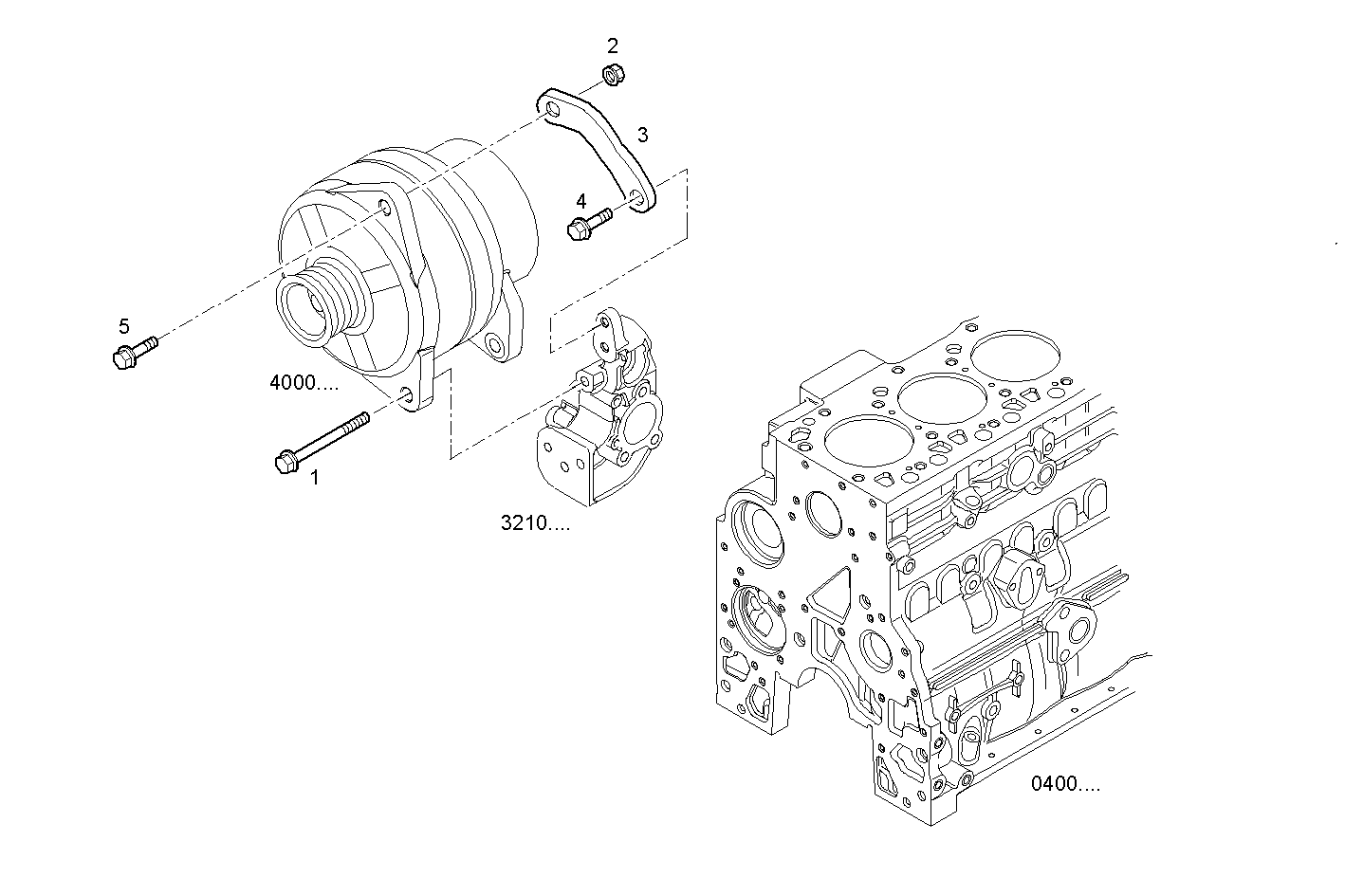 2

3

4

5

4000....

1

3210....

0400....