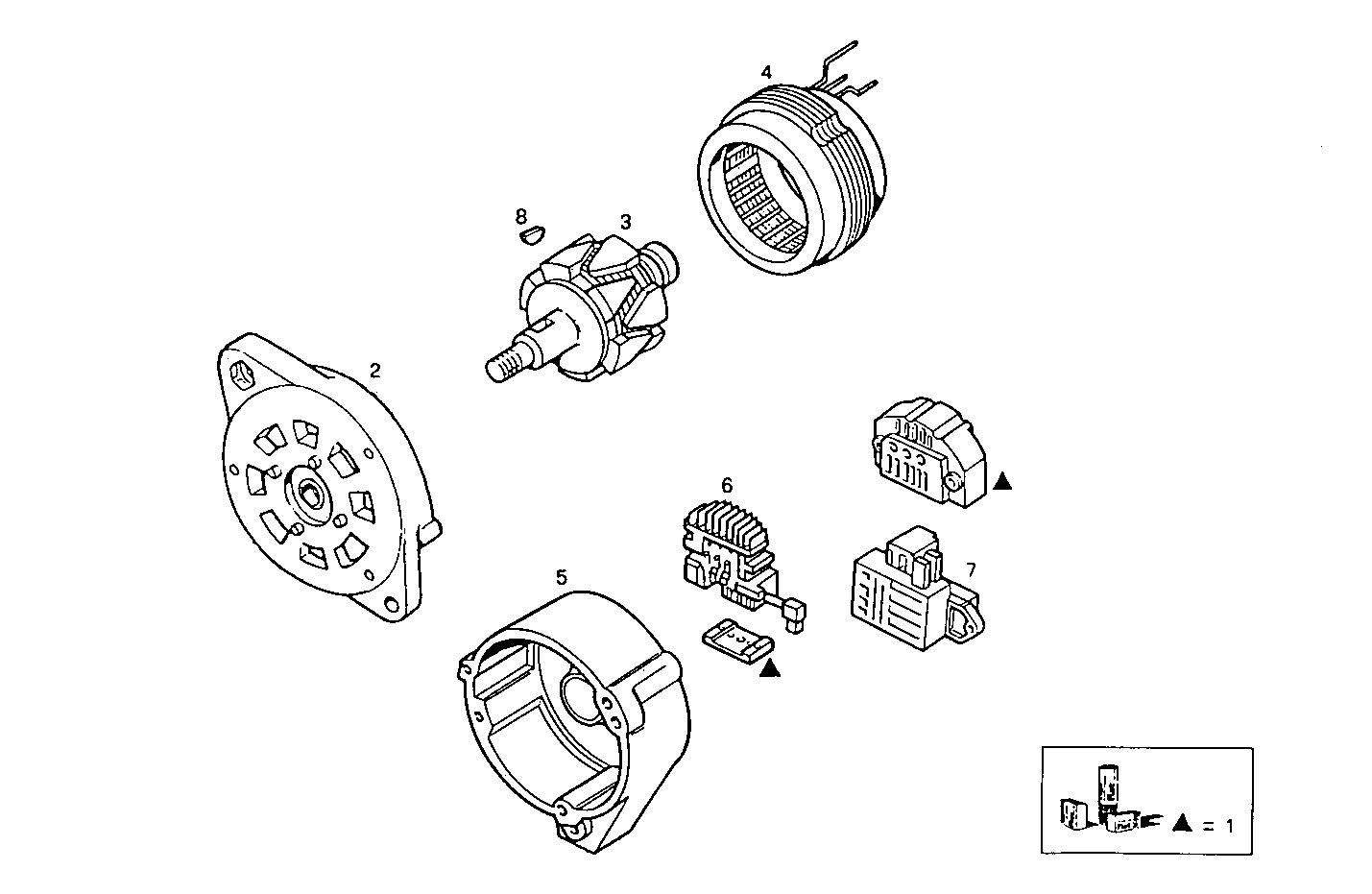 4

8
3

2

6

7

5

▲ = 1