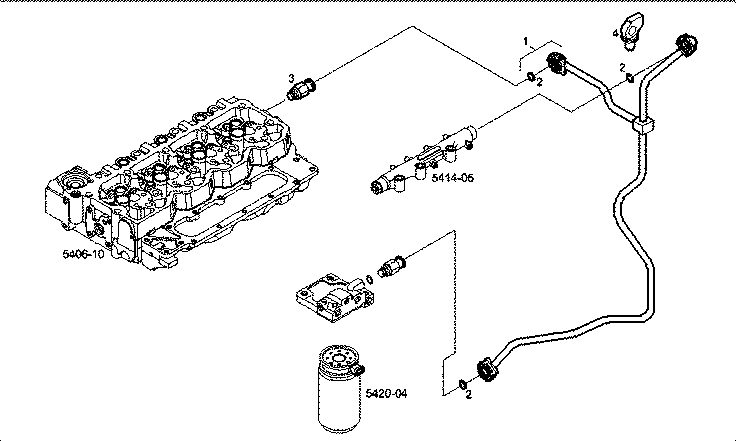 1
4
2
3
2
5414-06
5406-10
5420-04
2